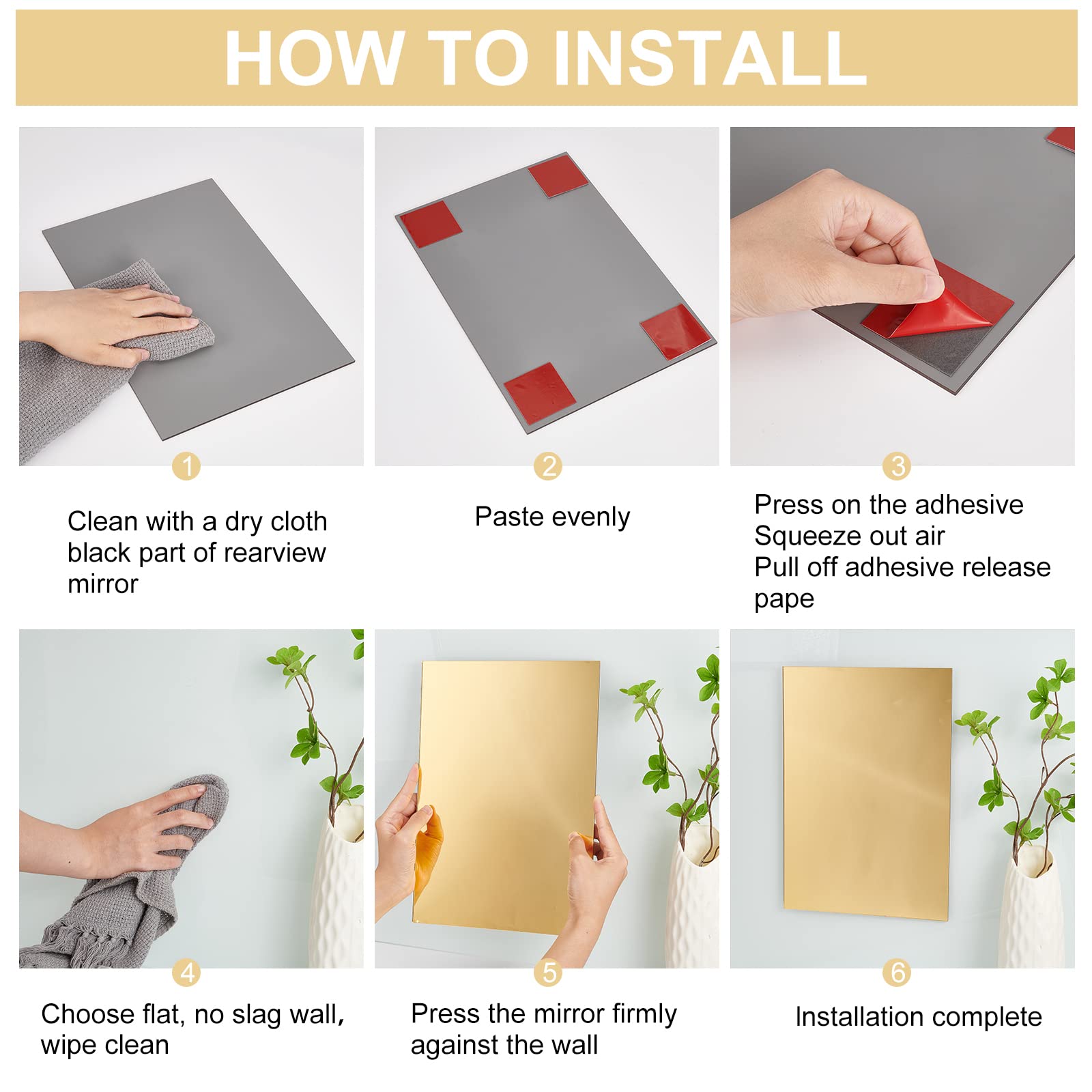 HOW TO INSTALL

1
Clean with a dry cloth black part of rearview mirror

2
Paste evenly

3
Press on the adhesive
Squeeze out air
Pull off adhesive release pape

4
Choose flat, no slag wall, wipe clean

5
Press the mirror firmly against the wall

6
Installation complete