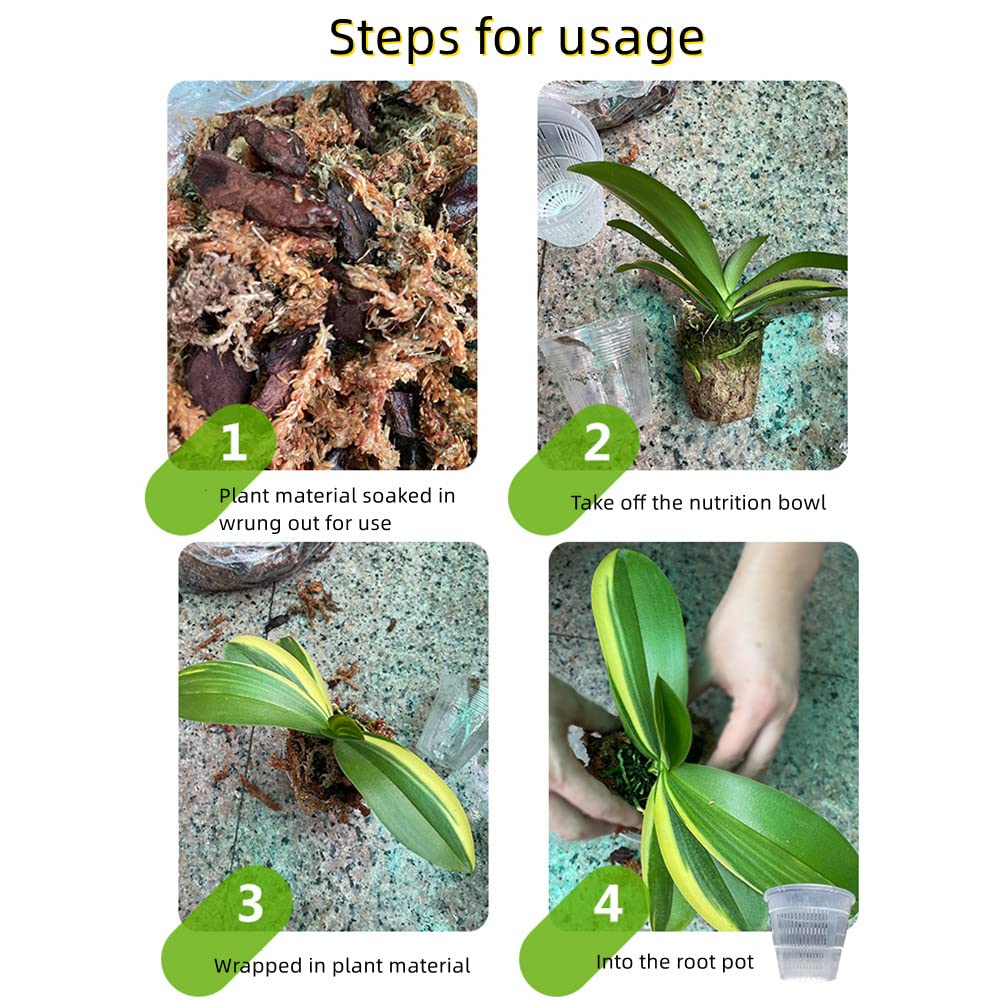 Steps for usage

1

Plant material soaked in wrung out for use

2

Take off the nutrition bowl

3

Wrapped in plant material

4

Into the root pot