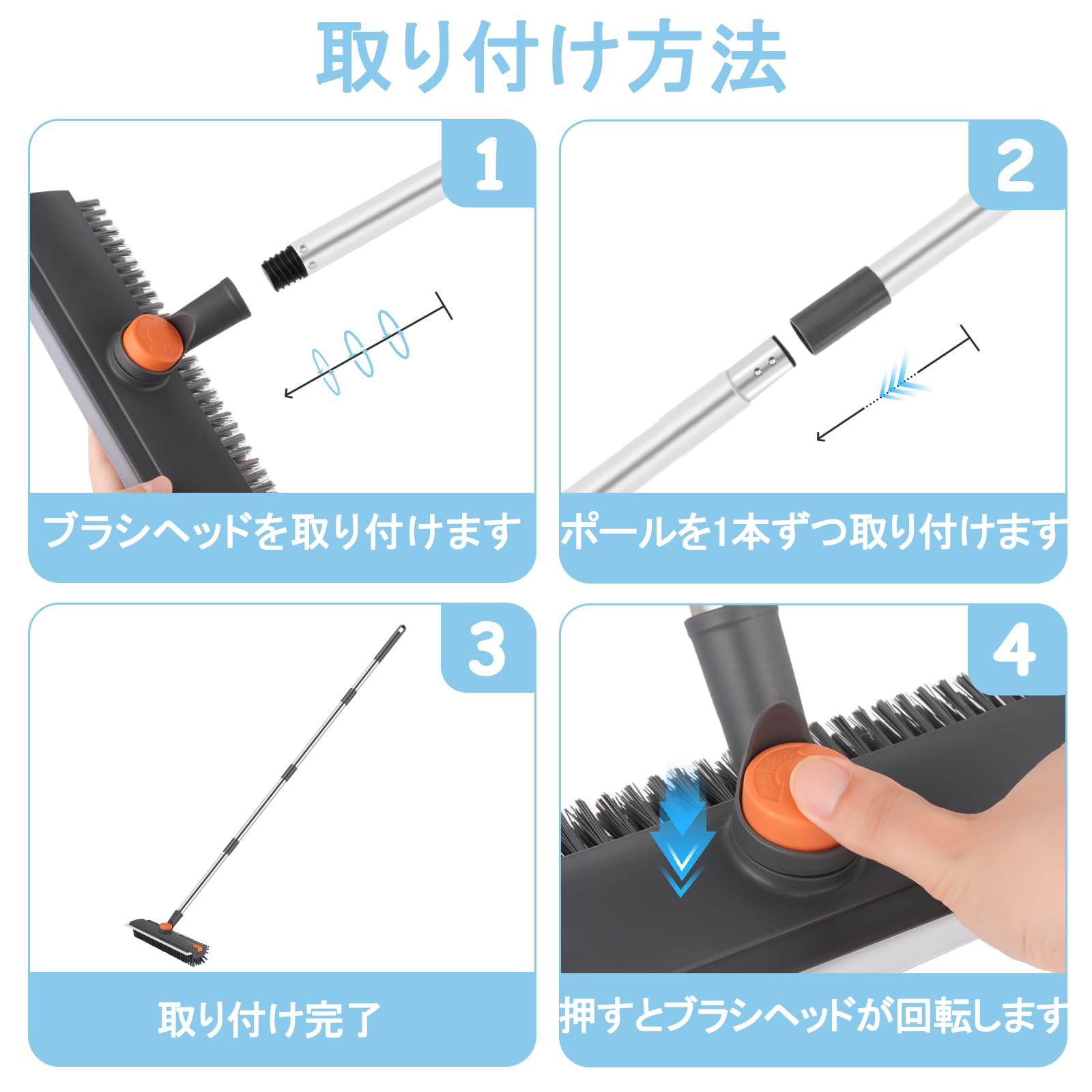 取り付け方法

1

ブラシヘッドを取り付けます

2

ポールを1本ずつ取り付けます

3

取り付け完了

4

押すとブラシヘッドが回転します