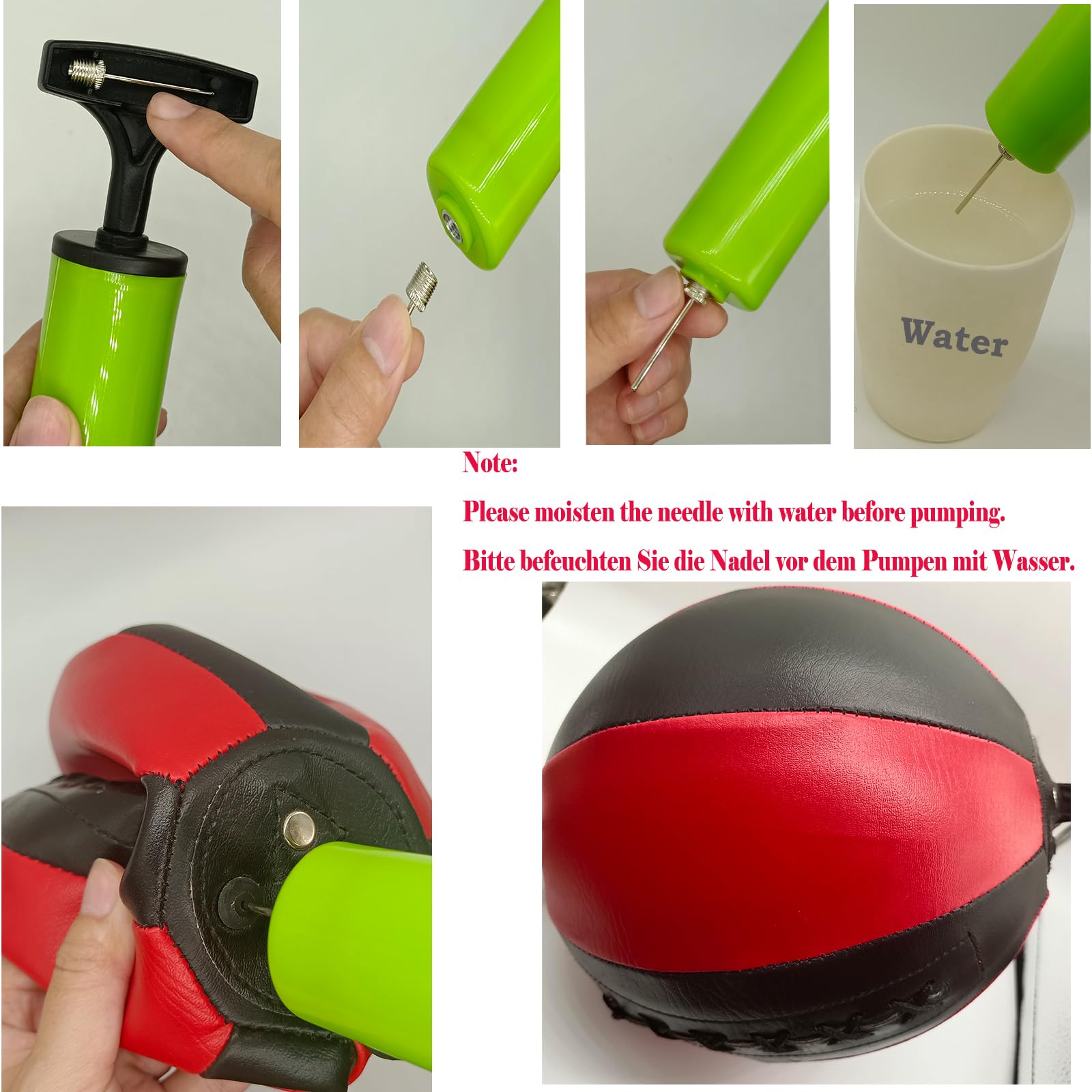 Water

Note:

Please moisten the needle with water before pumping.

Bitte befeuchten Sie die Nadel vor dem Pumpen mit Wasser.