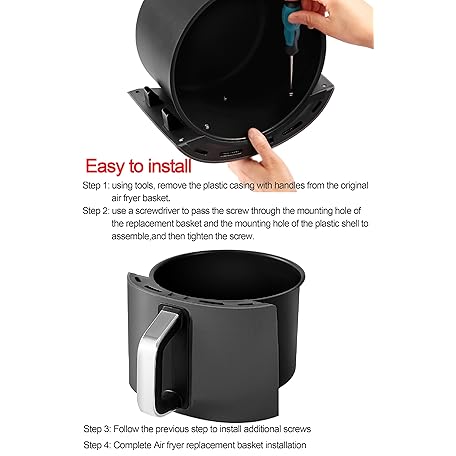 Easy to install

Step 1: using tools, remove the plastic casing with handles from the original air fryer basket.

Step 2: use a screwdriver to pass the screw through the mounting hole of the replacement basket and the mounting hole of the plastic shell to assemble,and then tighten the screw.

Step 3: Follow the previous step to install additional screws

Step 4: Complete Air fryer replacement basket installation