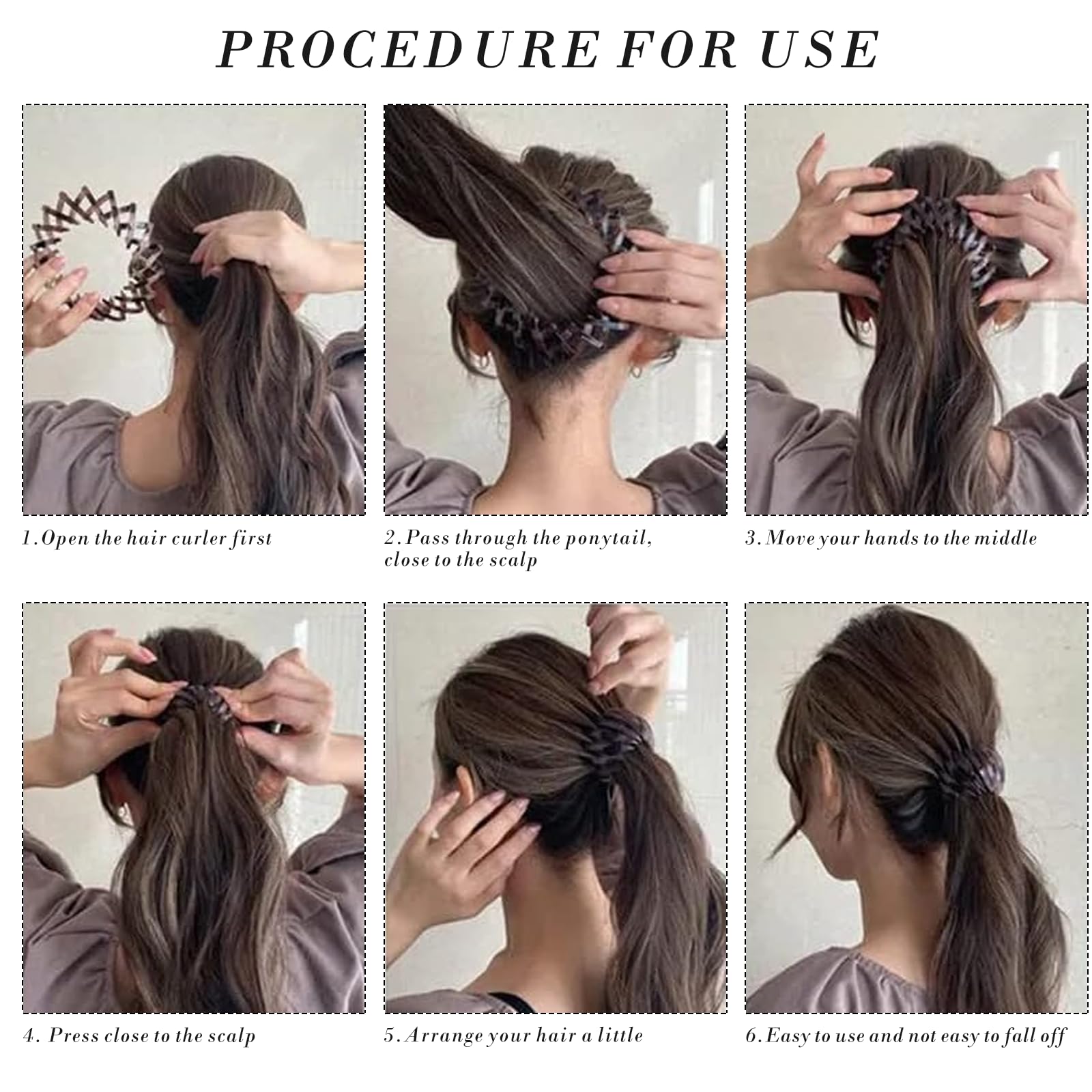 PROCEDURE FOR USE

1.Open the hair curler first

2.Pass through the ponytail, close to the scalp

3.Move your hands to the middle

4. Press close to the scalp

5.Arrange your hair a little

6.Easy to use and not easy to fall off