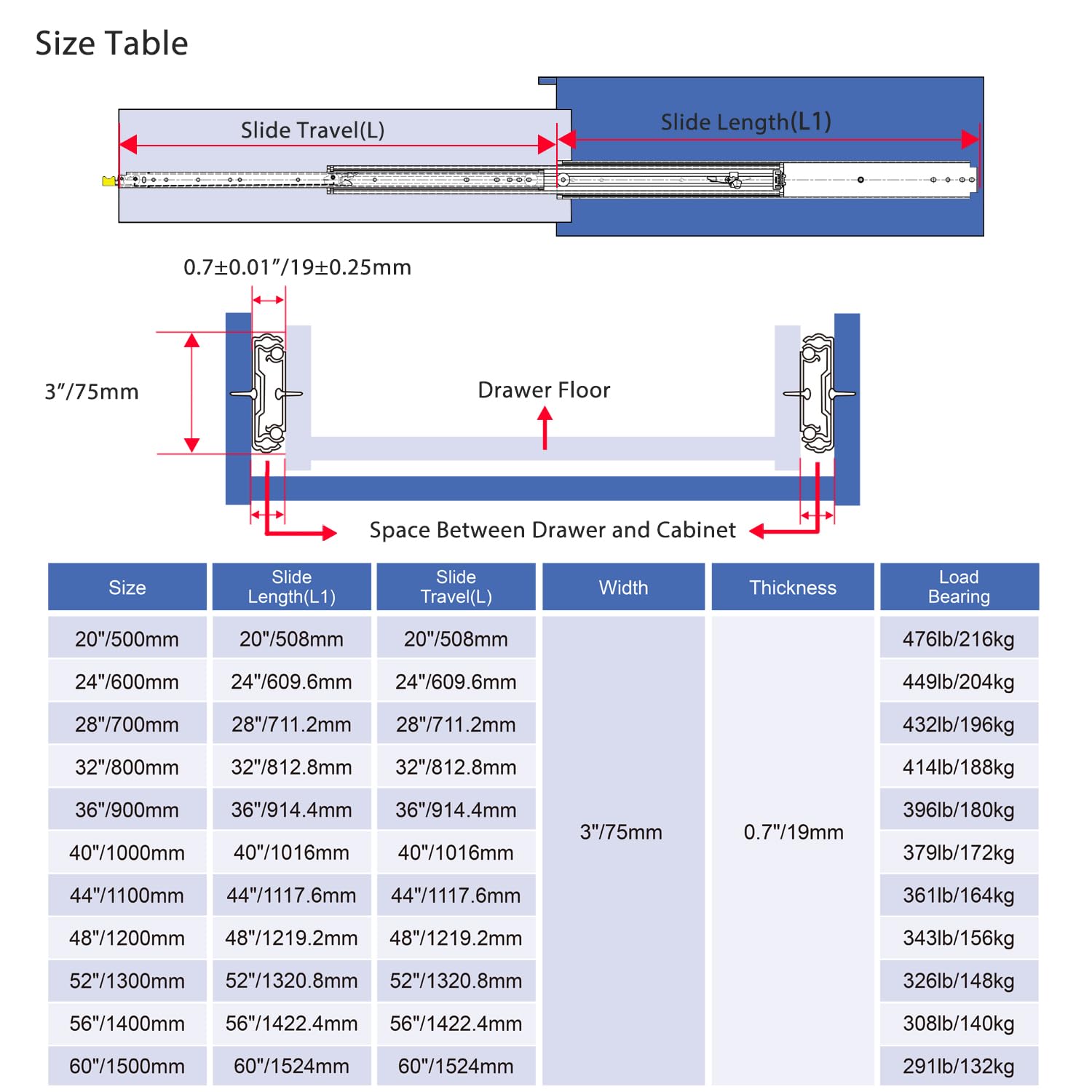 Size Table

Slide Travel(L)

Slide Length(L1)

0.7±0.01"/19±0.25mm

3"/75mm

Drawer Floor

Space Between Drawer and Cabinet

| Size | Slide Length(L1) | Slide Travel(L) | Width | Thickness | Load Bearing |
|---|---|---|---|---|---|
| 20"/500mm | 20"/508mm | 20"/508mm | 3"/75mm | 0.7"/19mm | 476lb/216kg |
| 24"/600mm | 24"/609.6mm | 24"/609.6mm | | | 449lb/204kg |
| 28"/700mm | 28"/711.2mm | 28"/711.2mm | | | 432lb/196kg |
| 32"/800mm | 32"/812.8mm | 32"/812.8mm | | | 414lb/188kg |
| 36"/900mm | 36"/914.4mm | 36"/914.4mm | | | 396lb/180kg |
| 40"/1000mm | 40"/1016mm | 40"/1016mm | | | 379lb/172kg |
| 44"/1100mm | 44"/1117.6mm | 44"/1117.6mm | | | 361lb/164kg |
| 48"/1200mm | 48"/1219.2mm | 48"/1219.2mm | | | 343lb/156kg |
| 52"/1300mm | 52"/1320.8mm | 52"/1320.8mm | | | 326lb/148kg |
| 56"/1400mm | 56"/1422.4mm | 56"/1422.4mm | | | 308lb/140kg |
| 60"/1500mm | 60"/1524mm | 60"/1524mm | | | 291lb/132kg |