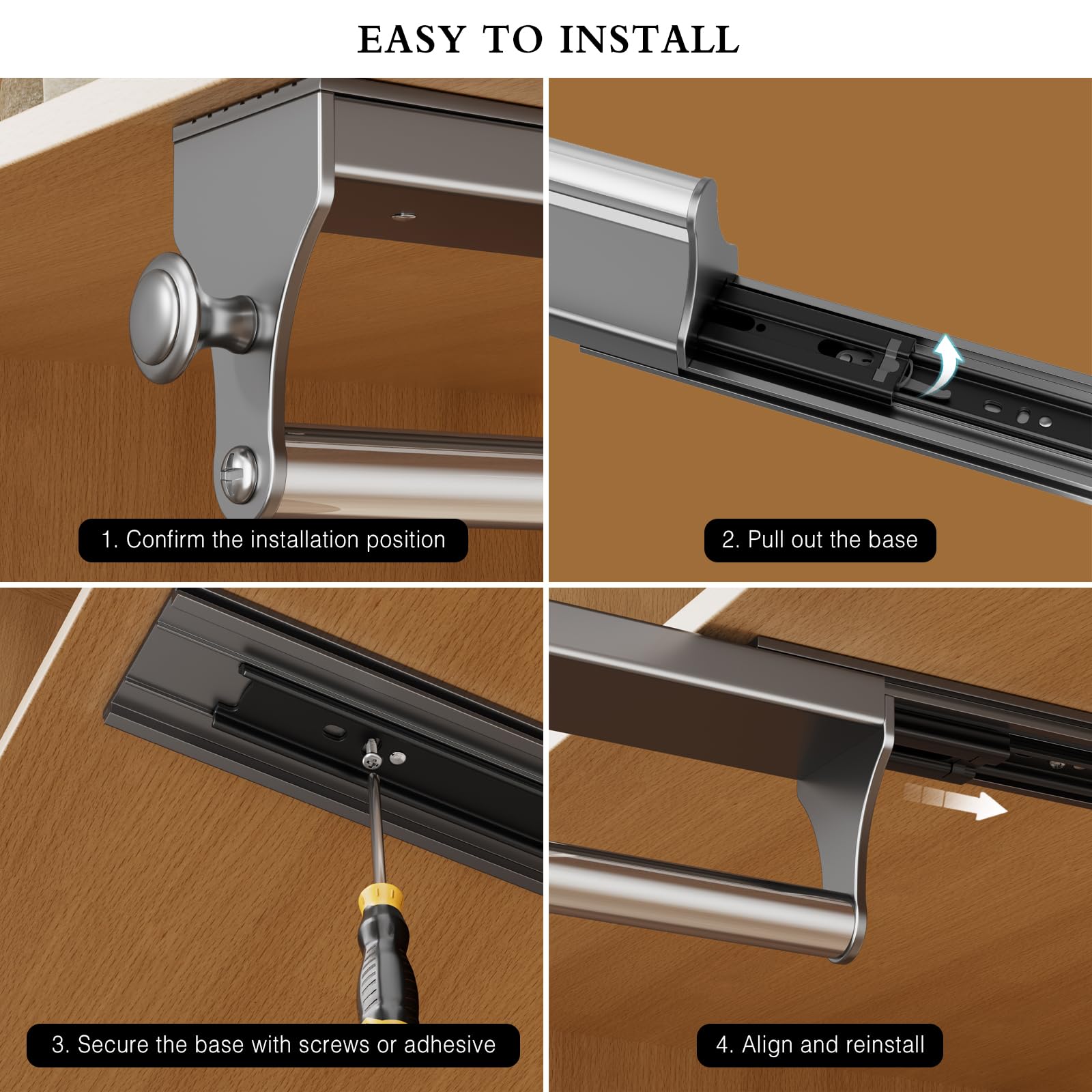 EASY TO INSTALL

1. Confirm the installation position

2. Pull out the base

3. Secure the base with screws or adhesive

4. Align and reinstall