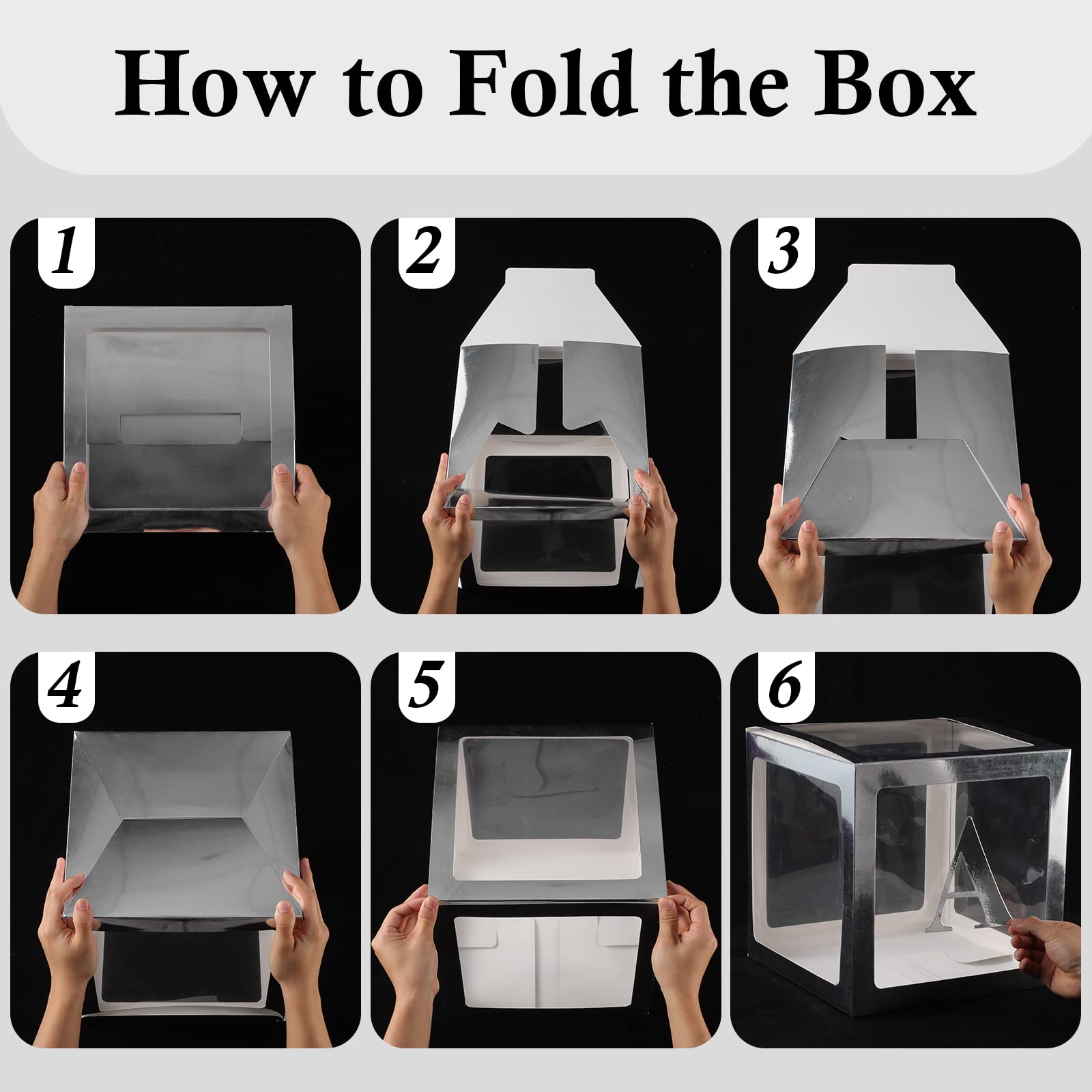 How to Fold the Box

1

2

3

4

5

6

A