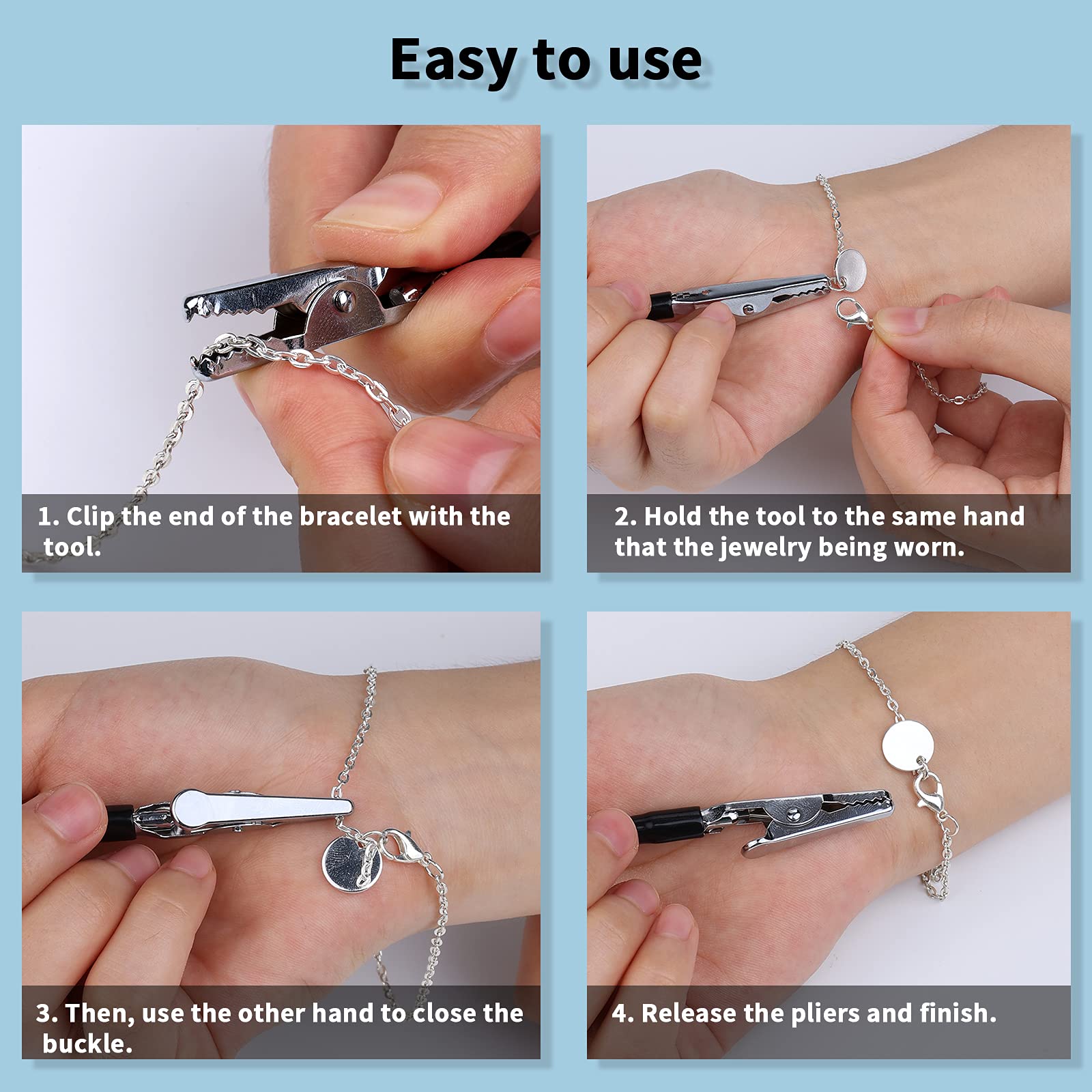 Easy to use

1. Clip the end of the bracelet with the tool.

2. Hold the tool to the same hand that the jewelry being worn.

3. Then, use the other hand to close the buckle.

4. Release the pliers and finish.