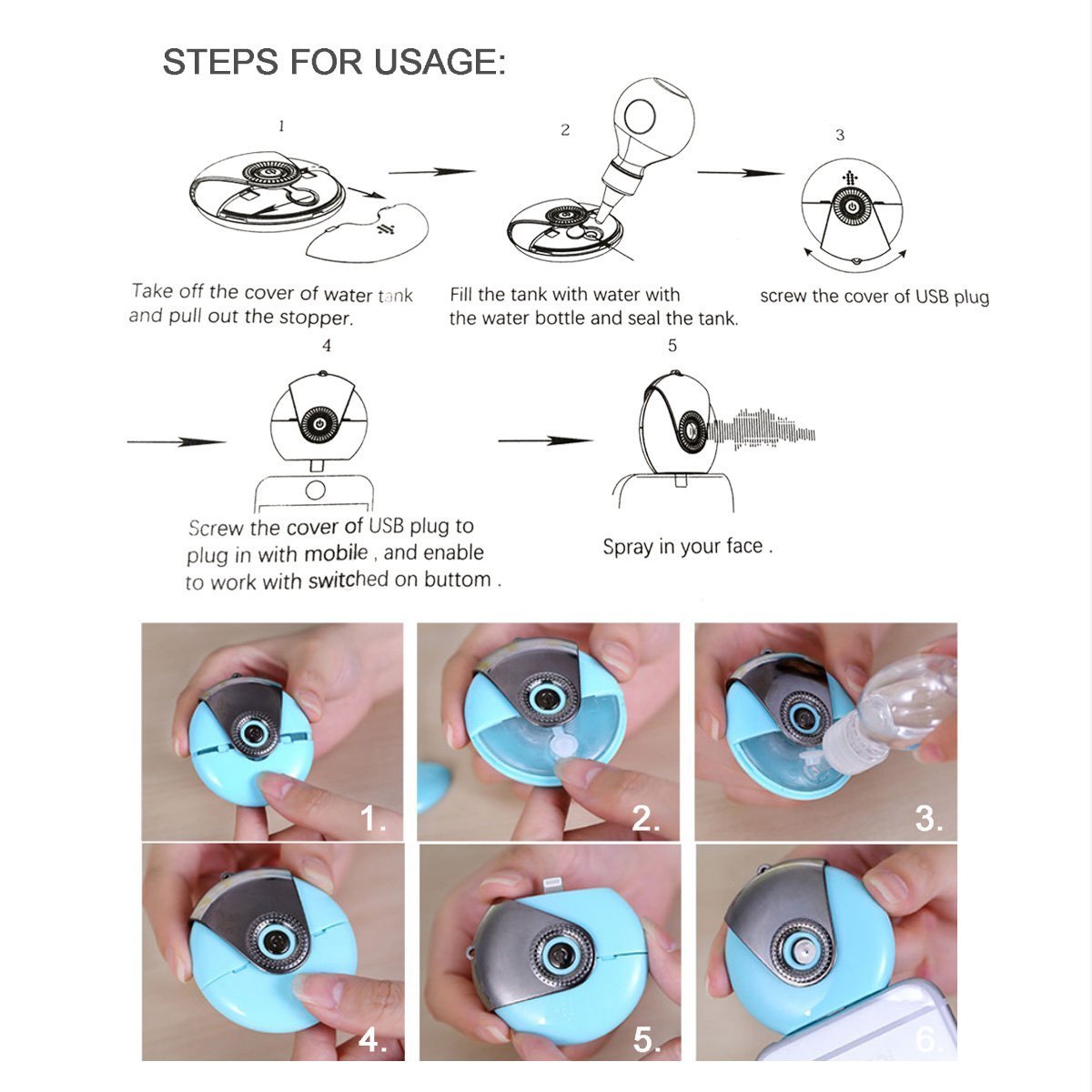 STEPS FOR USAGE:

1

Take off the cover of water tank and pull out the stopper.

2

Fill the tank with water with the water bottle and seal the tank.

3

screw the cover of USB plug

4

Screw the cover of USB plug to plug in with mobile , and enable to work with switched on buttom .

5

Spray in your face .

1.

2.

3.

4.

5.

6.