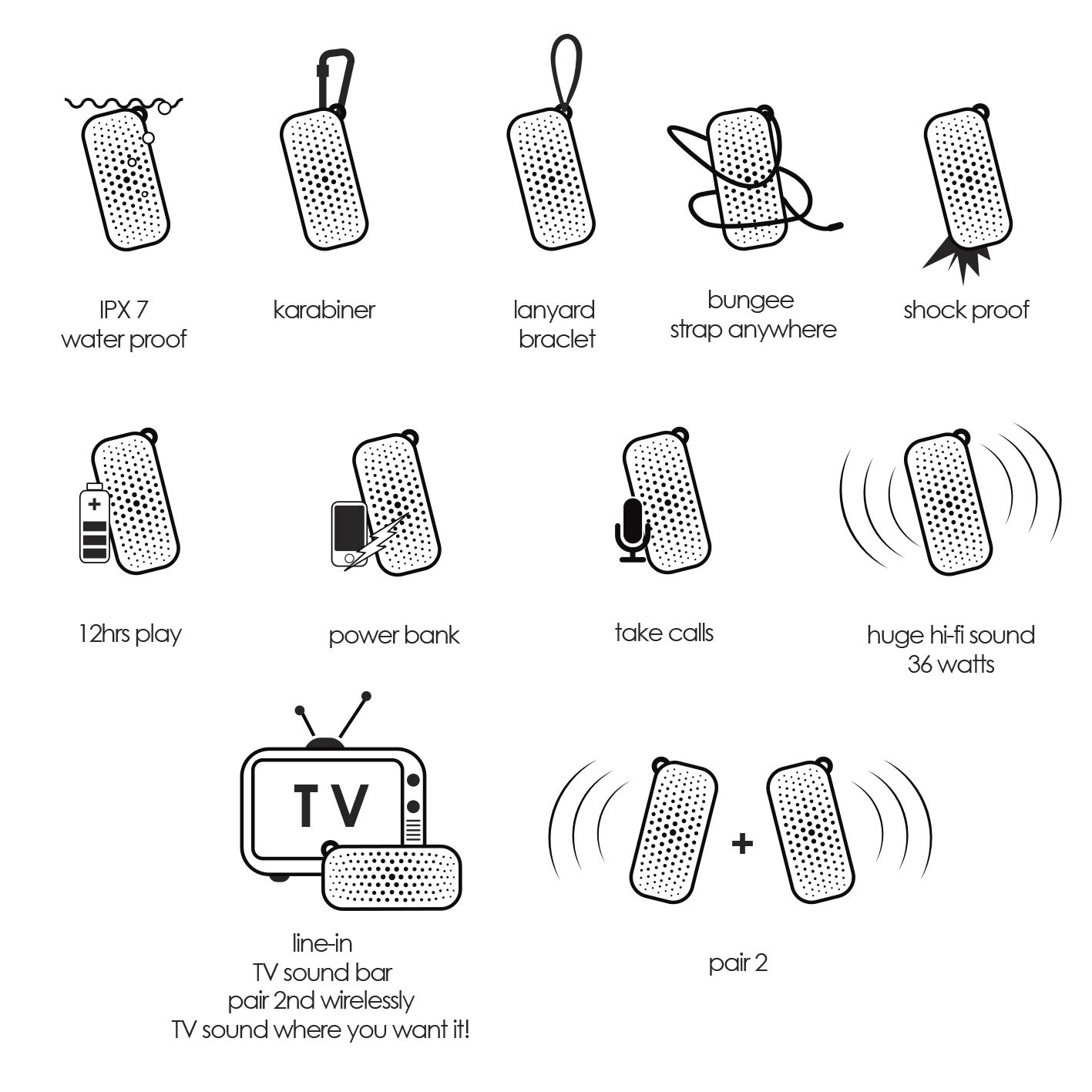 IPX 7
water proof

karabiner

lanyard
braclet

bungee
strap anywhere

shock proof

12hrs play

power bank

take calls

huge hi-fi sound
36 watts

TV

line-in
TV sound bar
pair 2nd wirelessly
TV sound where you want it!

+

pair 2