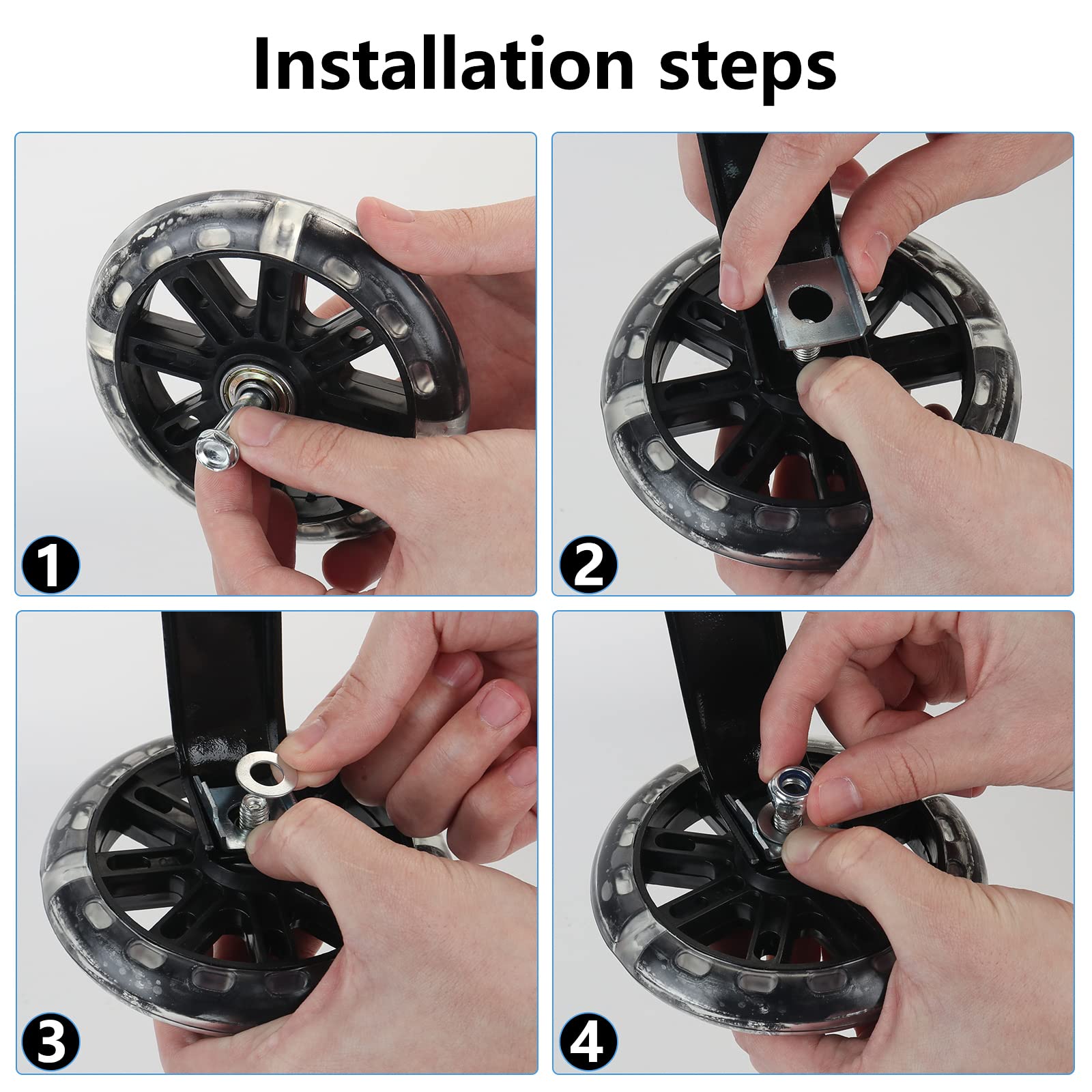 Installation steps

1

2

3

4