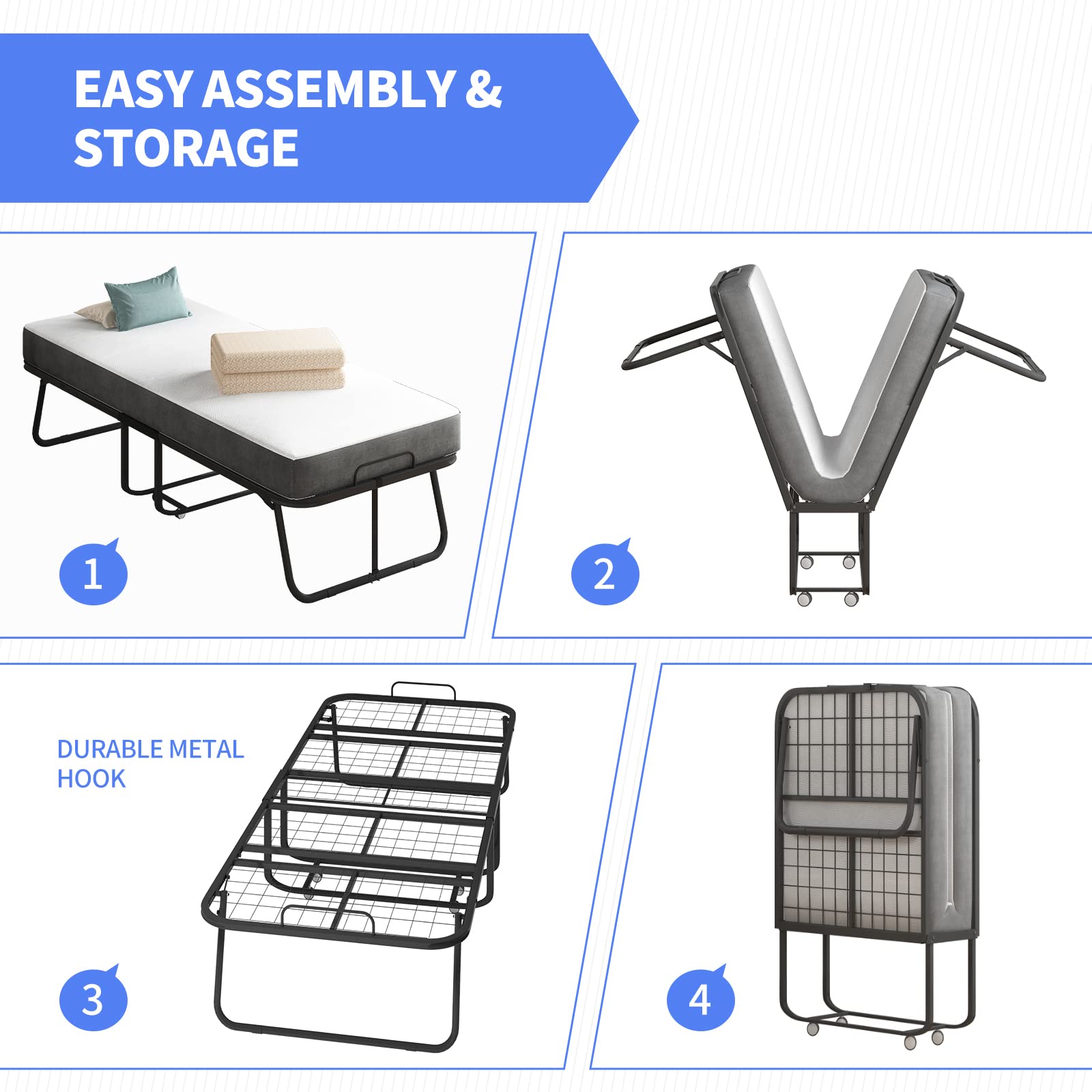 EASY ASSEMBLY & STORAGE

1

2

DURABLE METAL HOOK

3

4