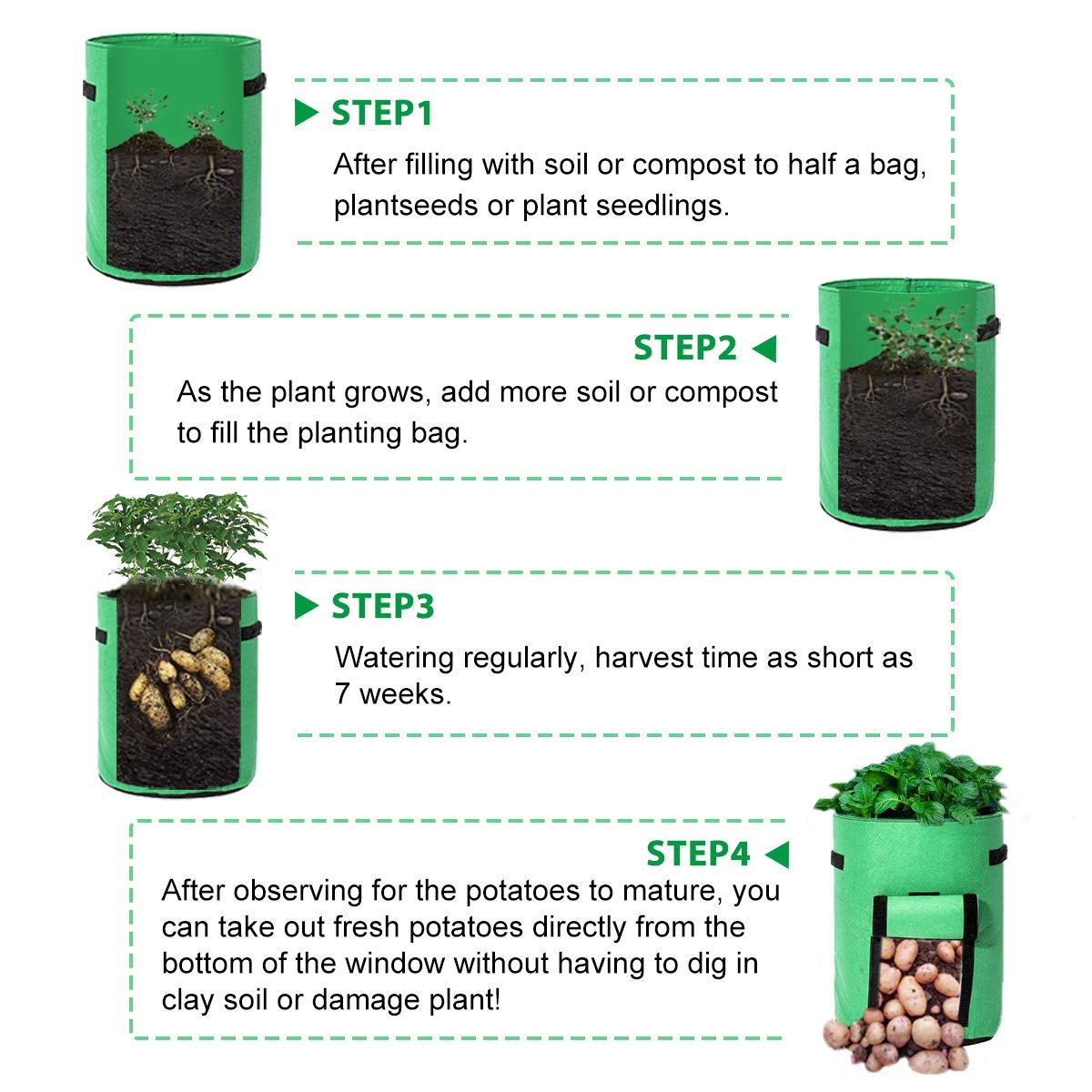 STEP1

After filling with soil or compost to half a bag, plantseeds or plant seedlings.

STEP2

As the plant grows, add more soil or compost to fill the planting bag.

STEP3

Watering regularly, harvest time as short as 7 weeks.

STEP4

After observing for the potatoes to mature, you can take out fresh potatoes directly from the bottom of the window without having to dig in clay soil or damage plant!