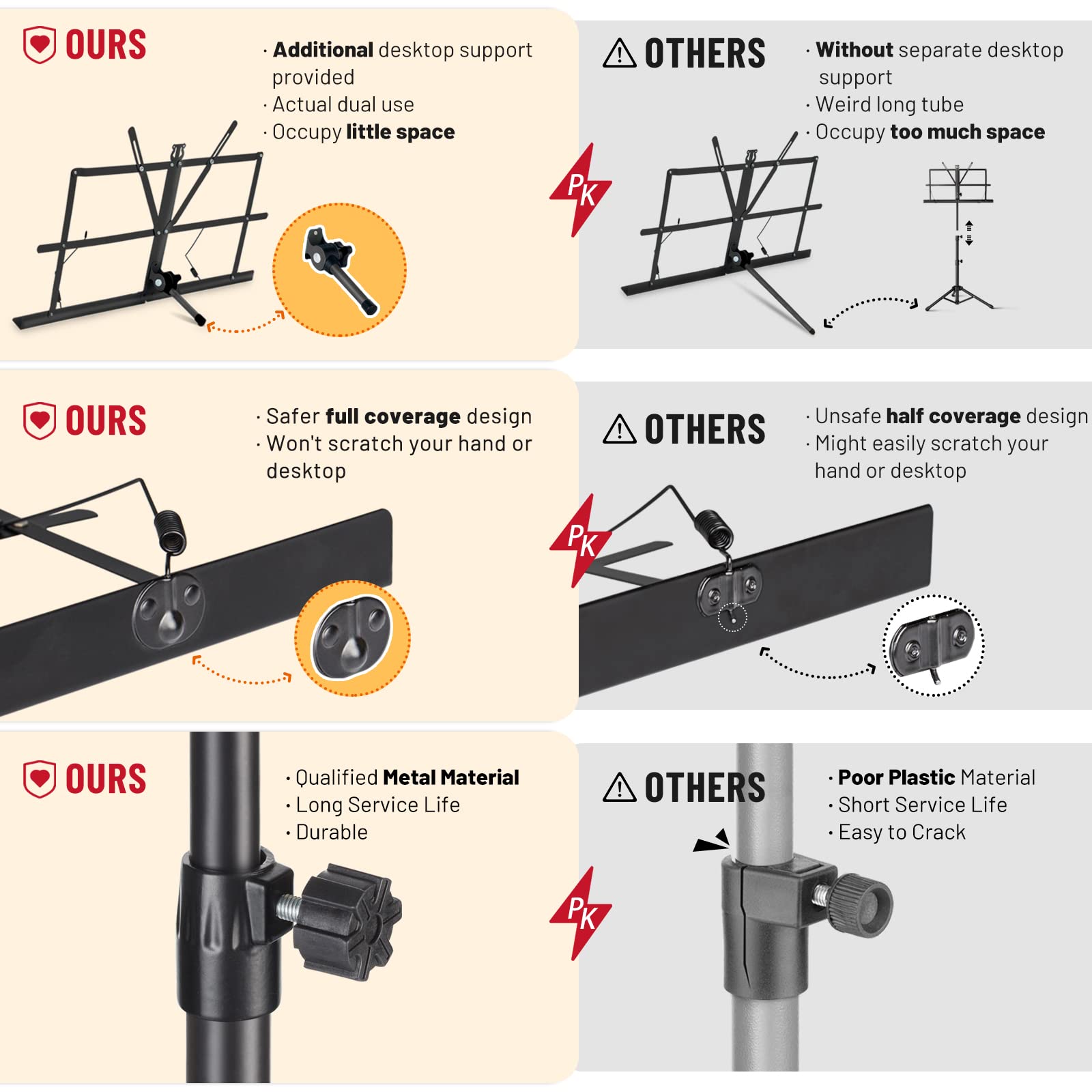 OURS

· Additional desktop support provided
· Actual dual use
· Occupy little space

PK

OTHERS

· Without separate desktop support
· Weird long tube
· Occupy too much space

OURS

· Safer full coverage design
· Won't scratch your hand or desktop

PK

OTHERS

· Unsafe half coverage design
· Might easily scratch your hand or desktop

OURS

· Qualified Metal Material
· Long Service Life
· Durable

PK

OTHERS

· Poor Plastic Material
· Short Service Life
· Easy to Crack