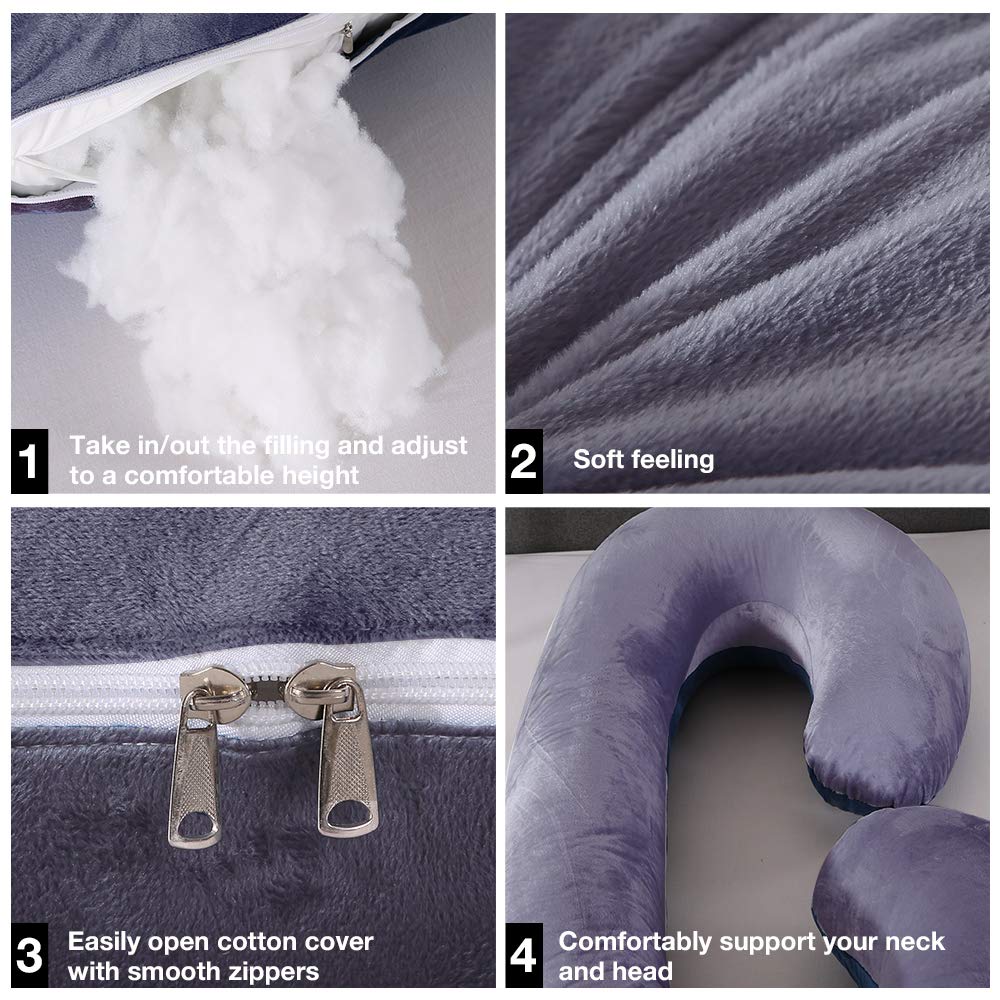 1 Take in/out the filling and adjust to a comfortable height

2 Soft feeling

3 Easily open cotton cover with smooth zippers

4 Comfortably support your neck and head