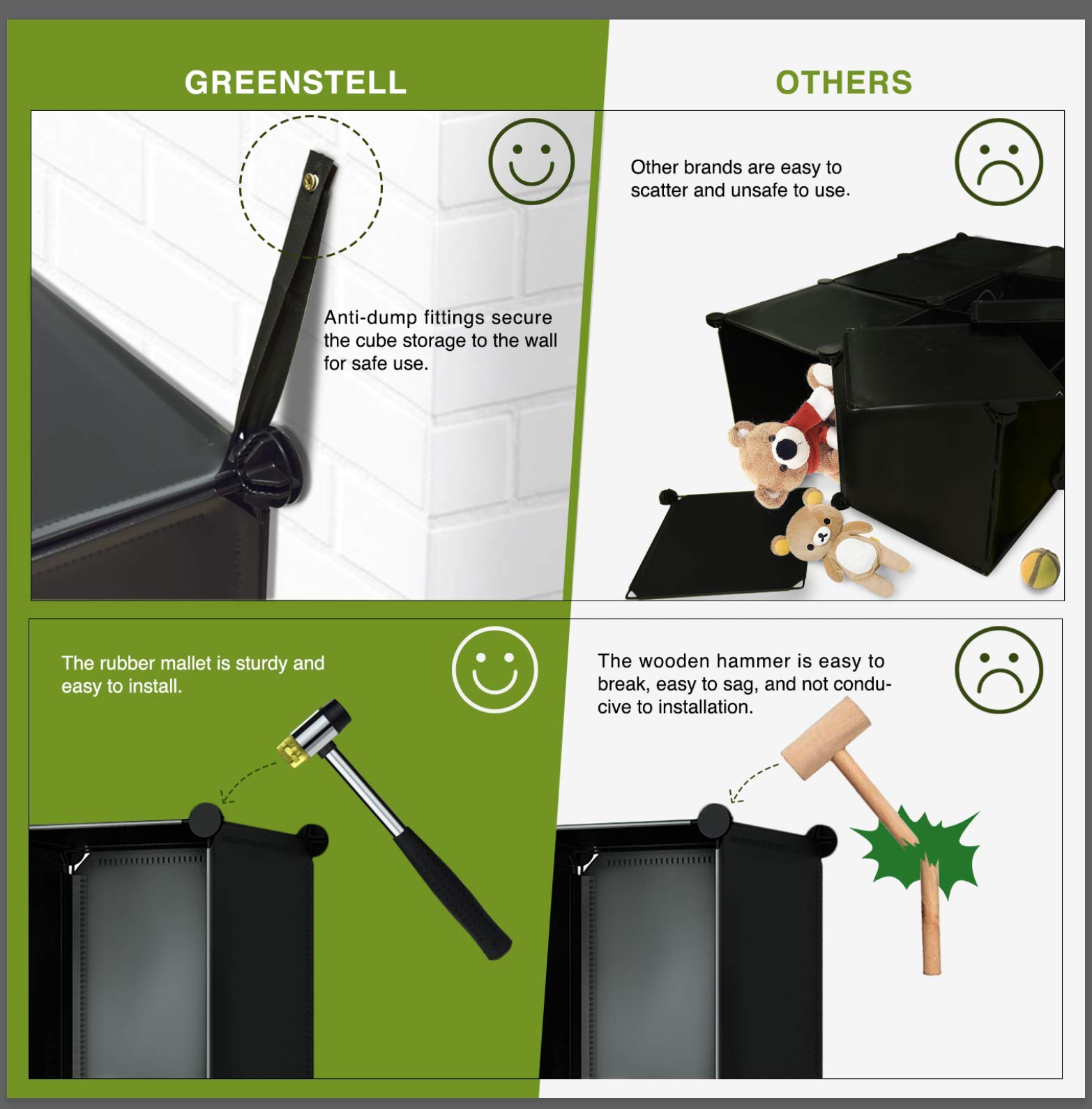 GREENSTELL

OTHERS

Anti-dump fittings secure the cube storage to the wall for safe use.

Other brands are easy to scatter and unsafe to use.

The rubber mallet is sturdy and easy to install.

The wooden hammer is easy to break, easy to sag, and not conducive to installation.