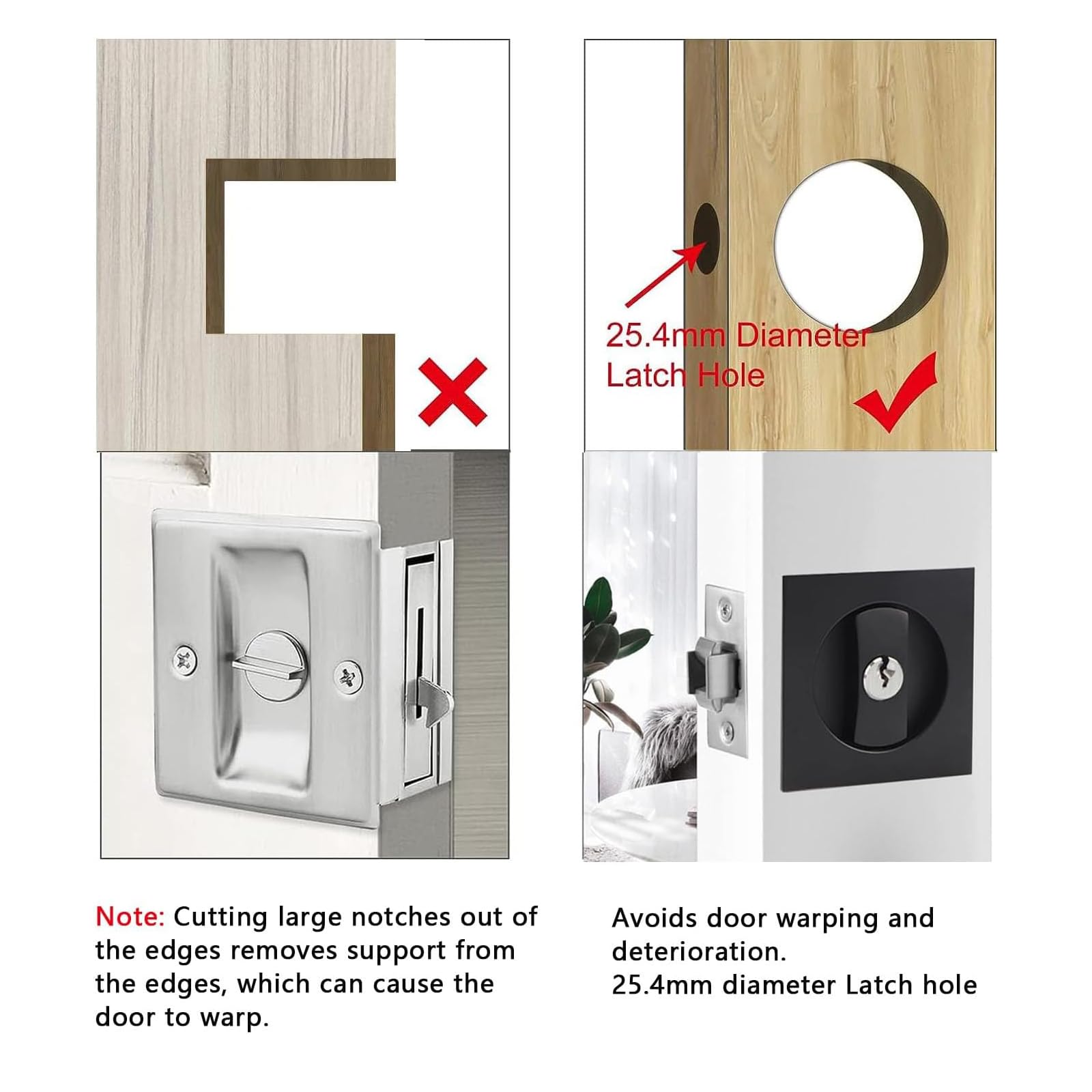 25.4mm Diameter Latch Hole

Note: Cutting large notches out of the edges removes support from the edges, which can cause the door to warp.

Avoids door warping and deterioration.
25.4mm diameter Latch hole