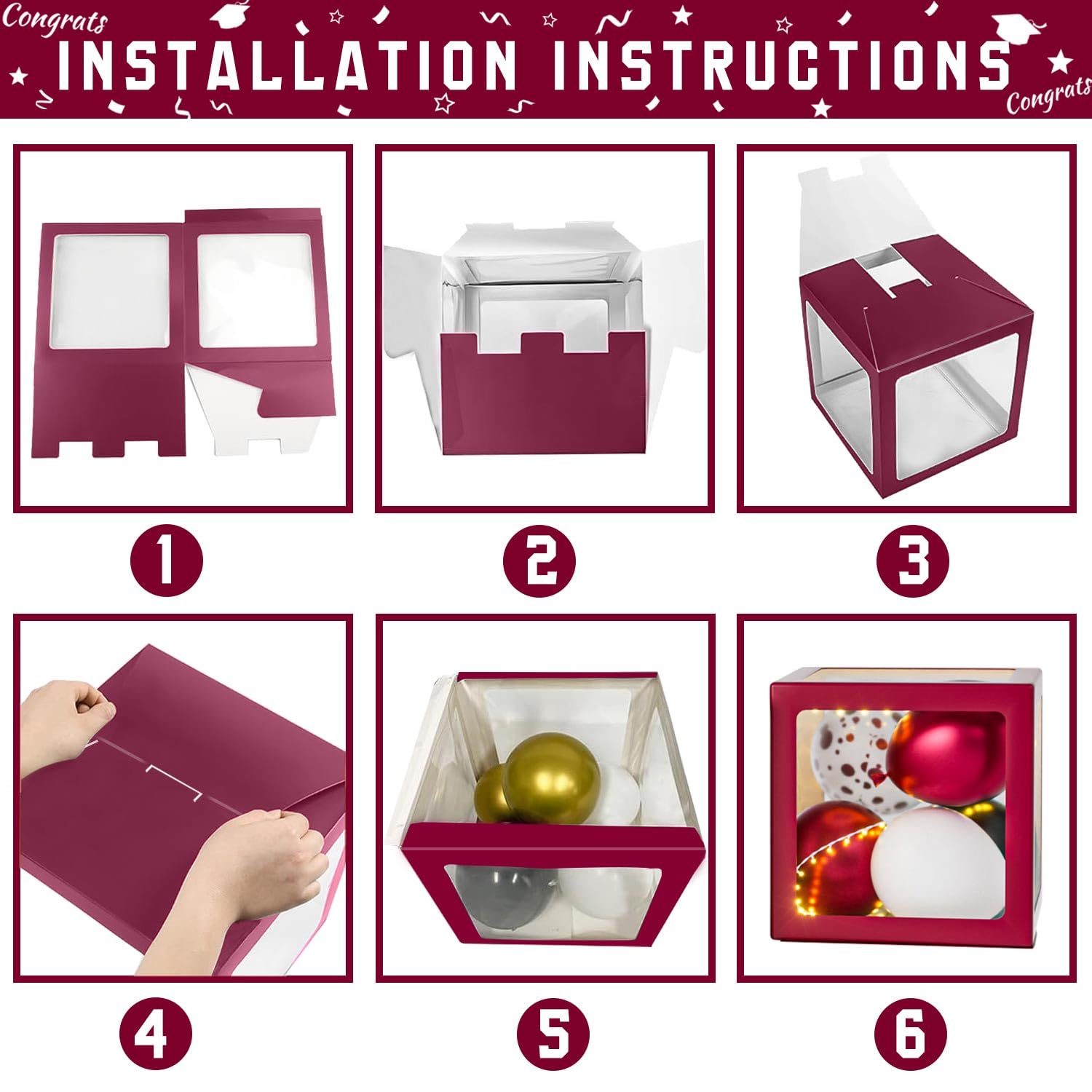 Congrats

INSTALLATION INSTRUCTIONS

Congrats

1

2

3

4

5

6