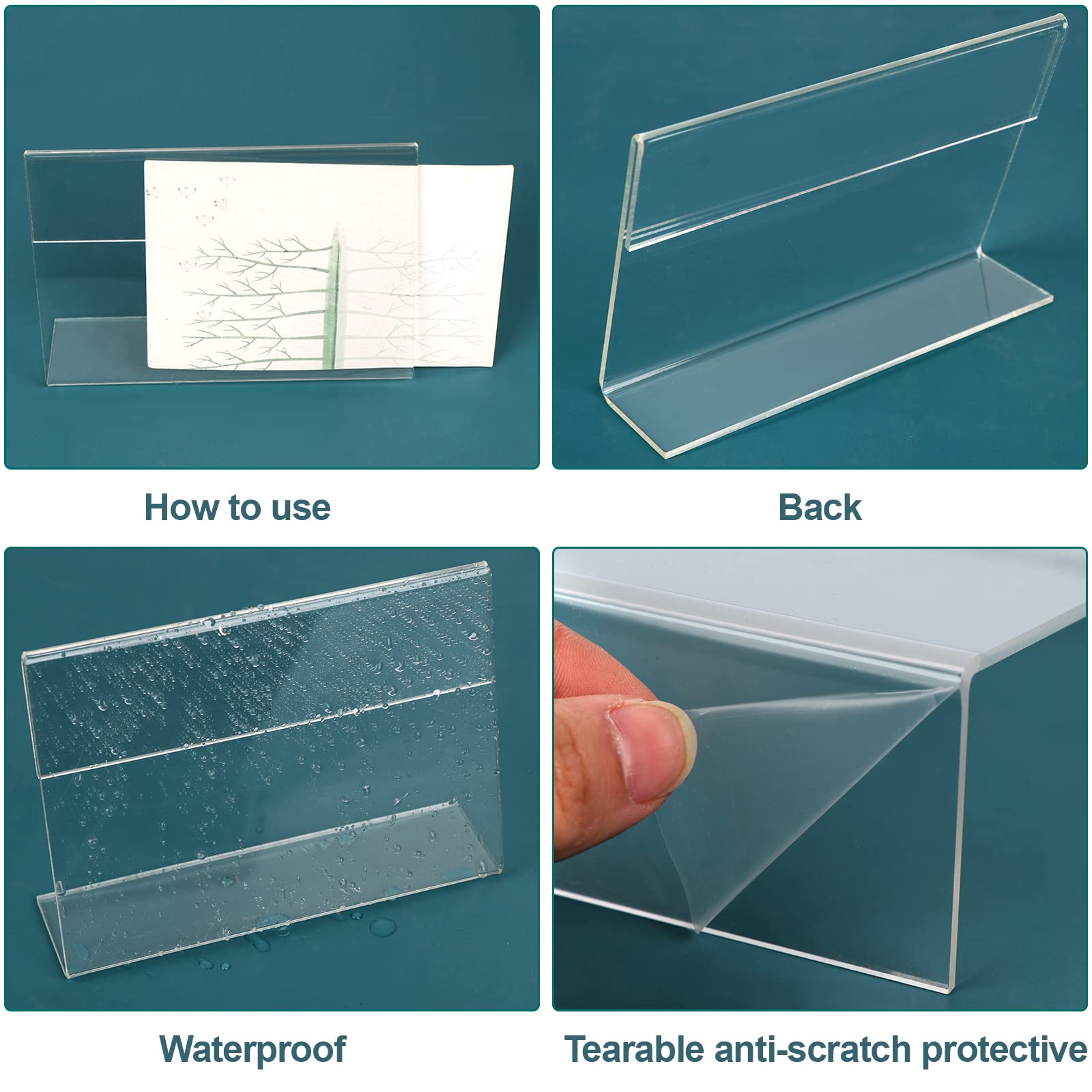 How to use

Back

Waterproof

Tearable anti-scratch protective