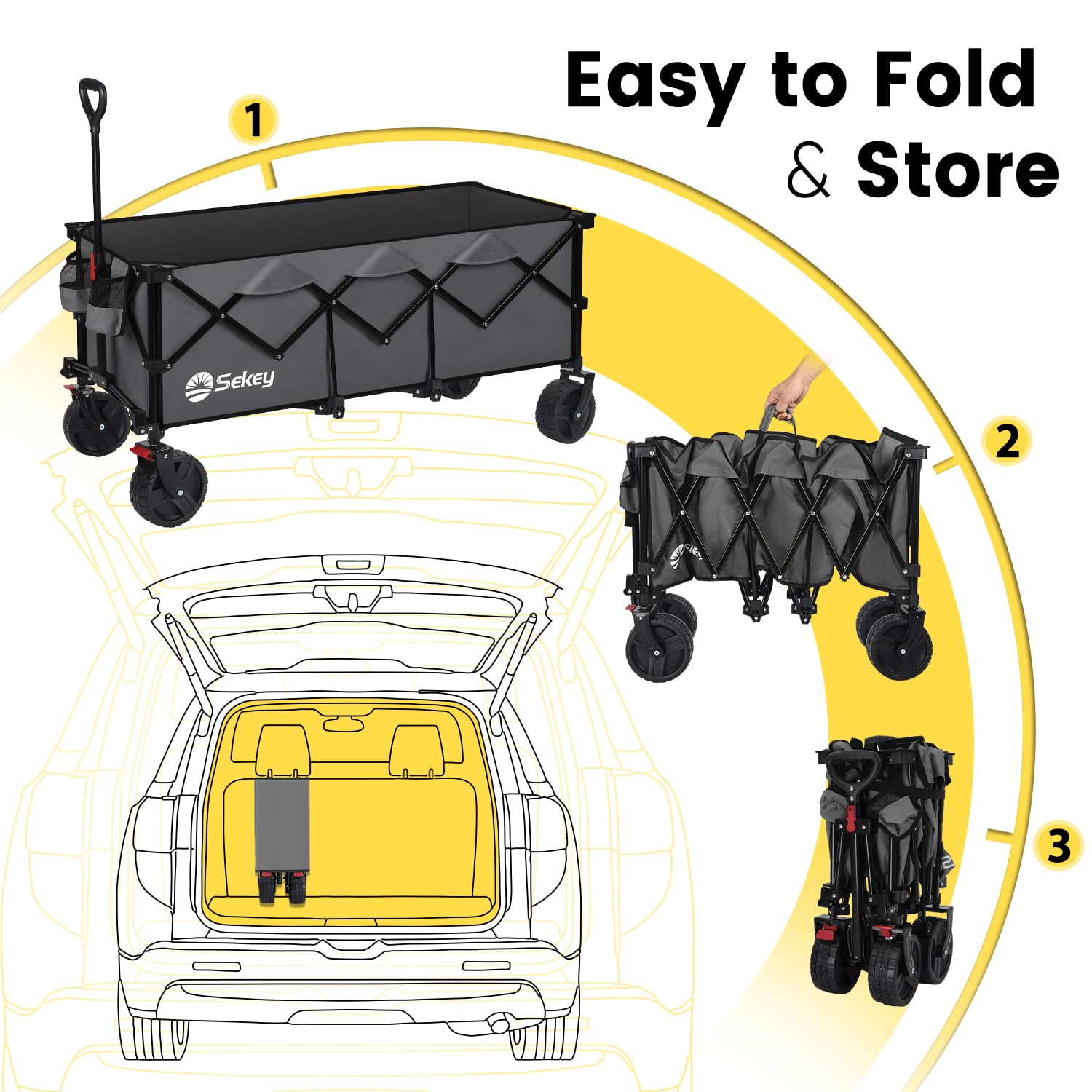 Easy to Fold
& Store

1

Sekey

2

3