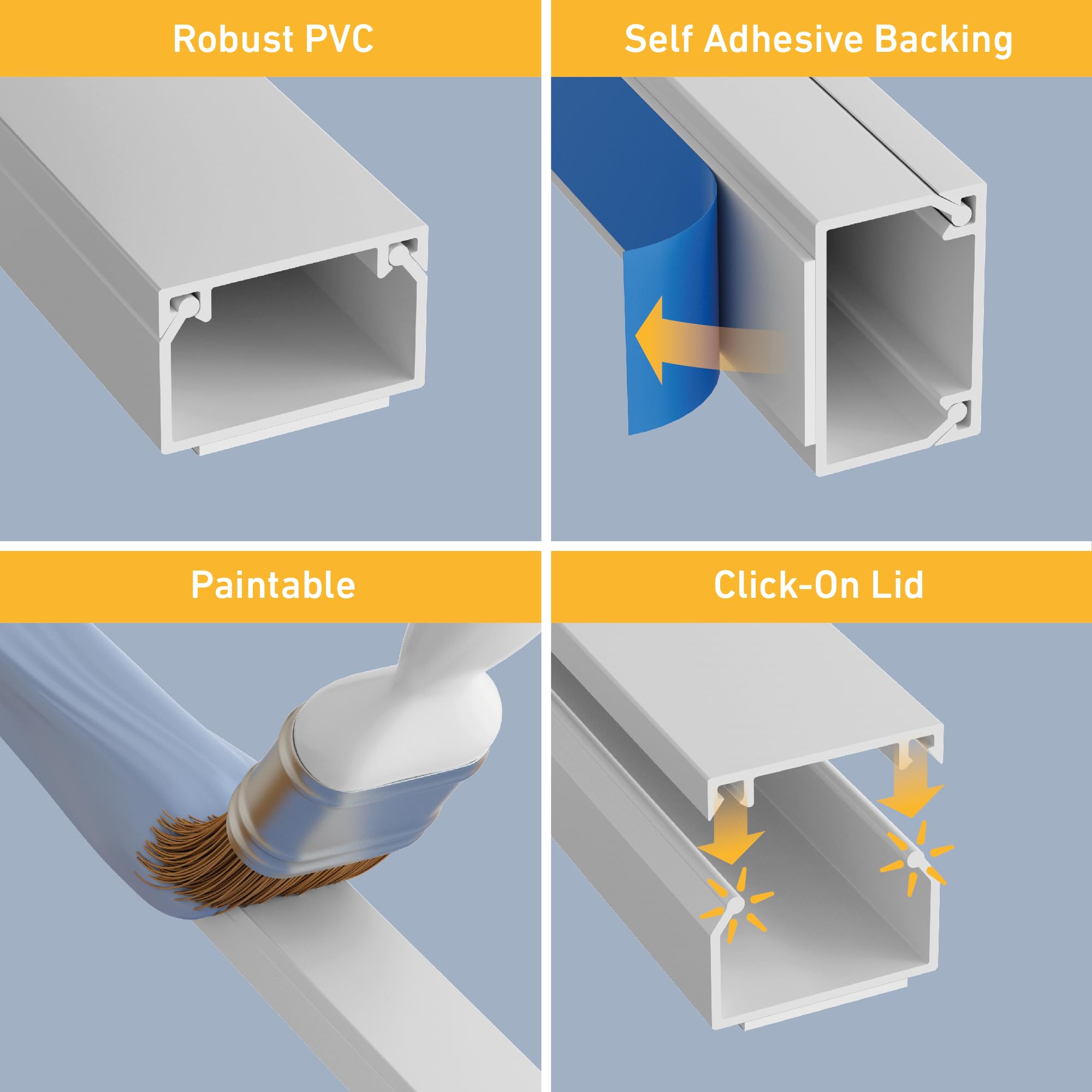 Robust PVC

Self Adhesive Backing

Paintable

Click-On Lid