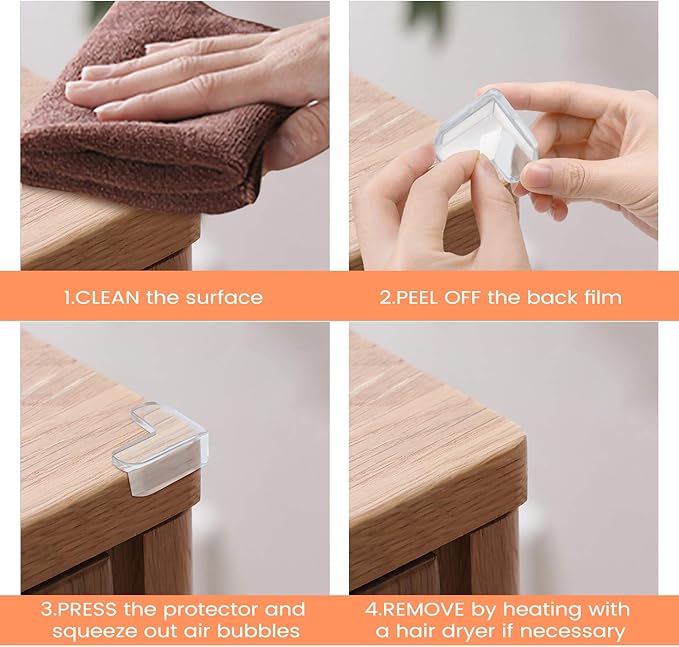 1.CLEAN the surface

2.PEEL OFF the back film

3.PRESS the protector and squeeze out air bubbles

4.REMOVE by heating with a hair dryer if necessary