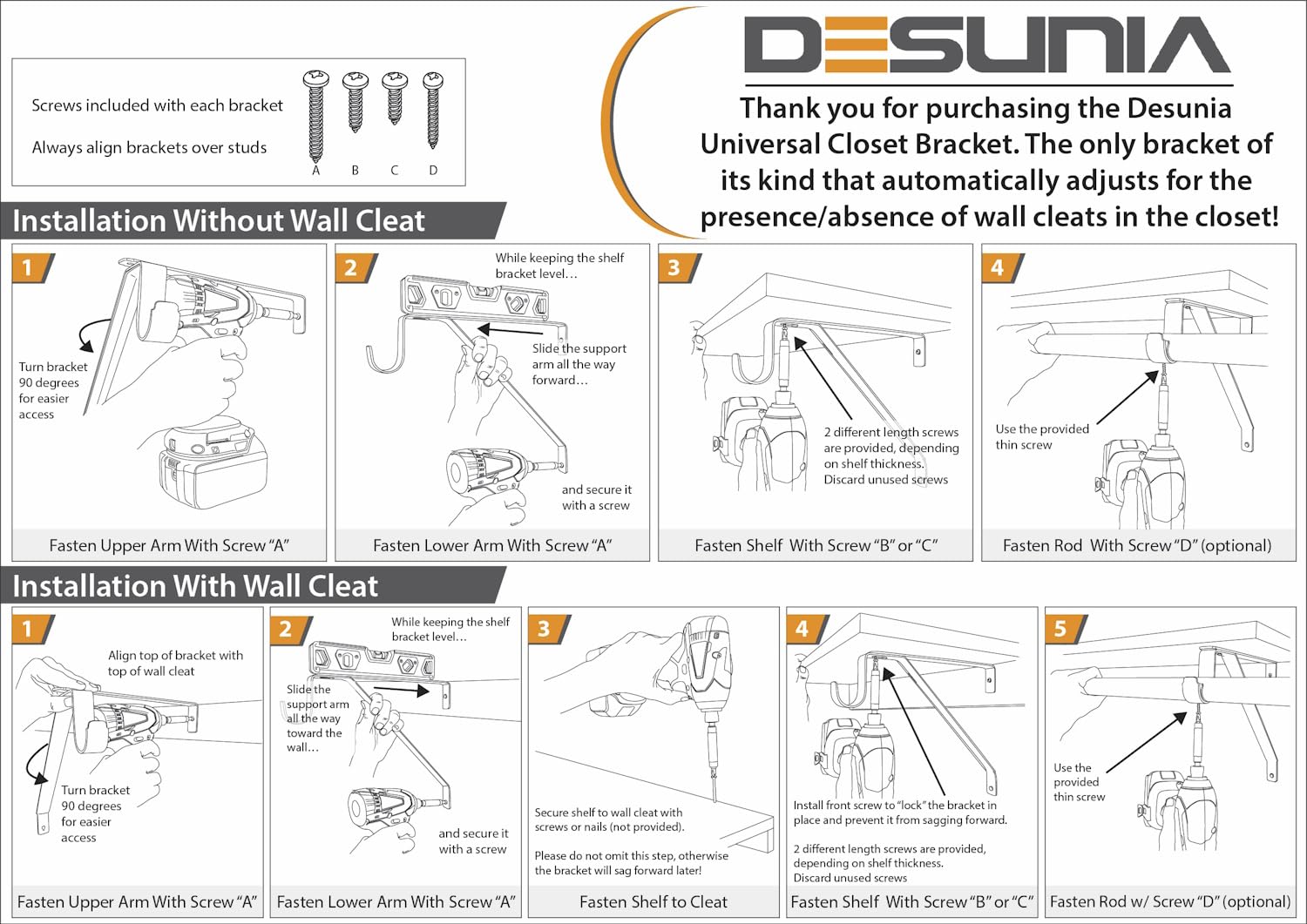 Screws included with each bracket

Always align brackets over studs

A B C D

DESUNIA

Thank you for purchasing the Desunia Universal Closet Bracket. The only bracket of its kind that automatically adjusts for the presence/absence of wall cleats in the closet!

Installation Without Wall Cleat

1

Turn bracket 90 degrees for easier access

Fasten Upper Arm With Screw "A"

2

While keeping the shelf bracket level…

Slide the support arm all the way forward…

and secure it with a screw

Fasten Lower Arm With Screw "A"

3

2 different length screws are provided, depending on shelf thickness. Discard unused screws

Fasten Shelf With Screw "B" or "C"

4

Use the provided thin screw

Fasten Rod With Screw "D" (optional)

Installation With Wall Cleat

1

Align top of bracket with top of wall cleat

Turn bracket 90 degrees for easier access

Fasten Upper Arm With Screw "A"

2

While keeping the shelf bracket level…

Slide the support arm all the way toward the wall…

and secure it with a screw

Fasten Lower Arm With Screw "A"

3

Secure shelf to wall cleat with screws or nails (not provided).

Please do not omit this step, otherwise the bracket will sag forward later!

Fasten Shelf to Cleat

4

Install front screw to "lock" the bracket in place and prevent it from sagging forward.

2 different length screws are provided, depending on shelf thickness. Discard unused screws

Fasten Shelf With Screw "B" or "C"

5

Use the provided thin screw

Fasten Rod w/ Screw "D" (optional)