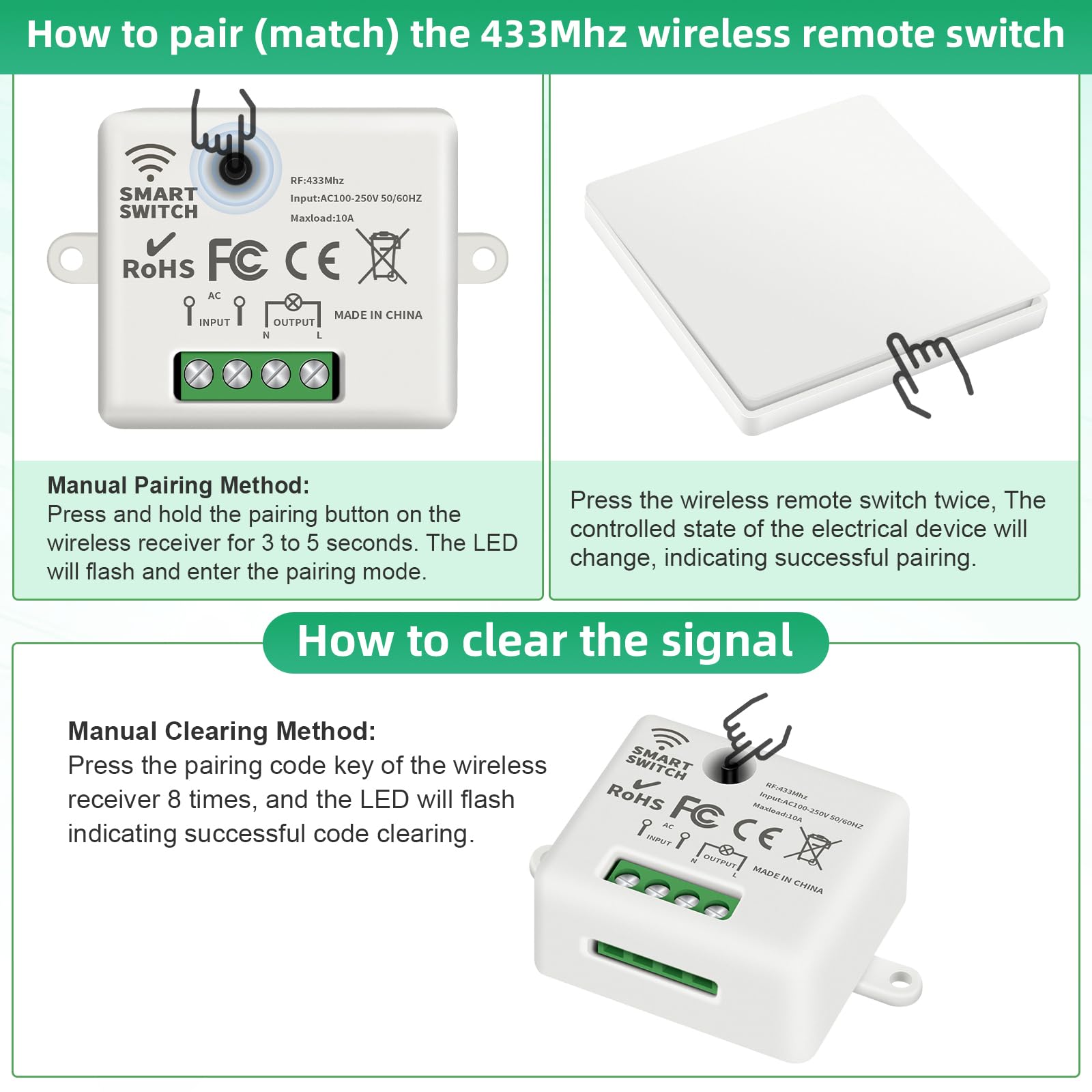 How to pair (match) the 433Mhz wireless remote switch

SMART SWITCH

RF:433Mhz
Input:AC100-250V 50/60HZ
Maxload:10A

RoHS FC CE

AC
INPUT
OUTPUT
N L
MADE IN CHINA

Manual Pairing Method:
Press and hold the pairing button on the wireless receiver for 3 to 5 seconds. The LED will flash and enter the pairing mode.

Press the wireless remote switch twice, The controlled state of the electrical device will change, indicating successful pairing.

How to clear the signal

Manual Clearing Method:
Press the pairing code key of the wireless receiver 8 times, and the LED will flash indicating successful code clearing.

SMART SWITCH
RoHS FC CE
RF:433Mhz
Input:AC100-250V 50/60HZ
Maxload:10A
AC
INPUT
OUTPUT
N L
MADE IN CHINA