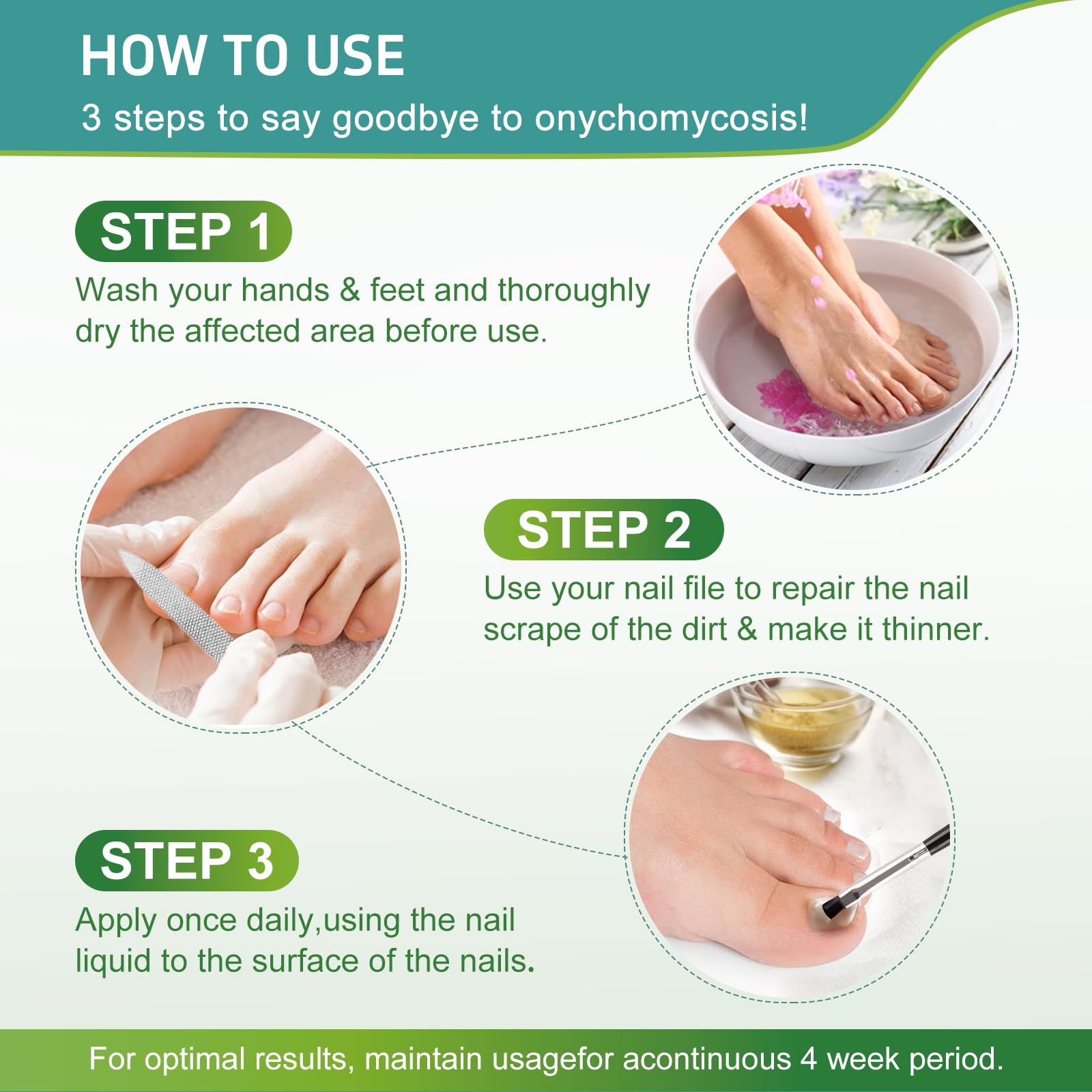 HOW TO USE

3 steps to say goodbye to onychomycosis!

STEP 1

Wash your hands & feet and thoroughly dry the affected area before use.

STEP 2

Use your nail file to repair the nail scrape of the dirt & make it thinner.

STEP 3

Apply once daily,using the nail liquid to the surface of the nails.

For optimal results, maintain usagefor acontinuous 4 week period.