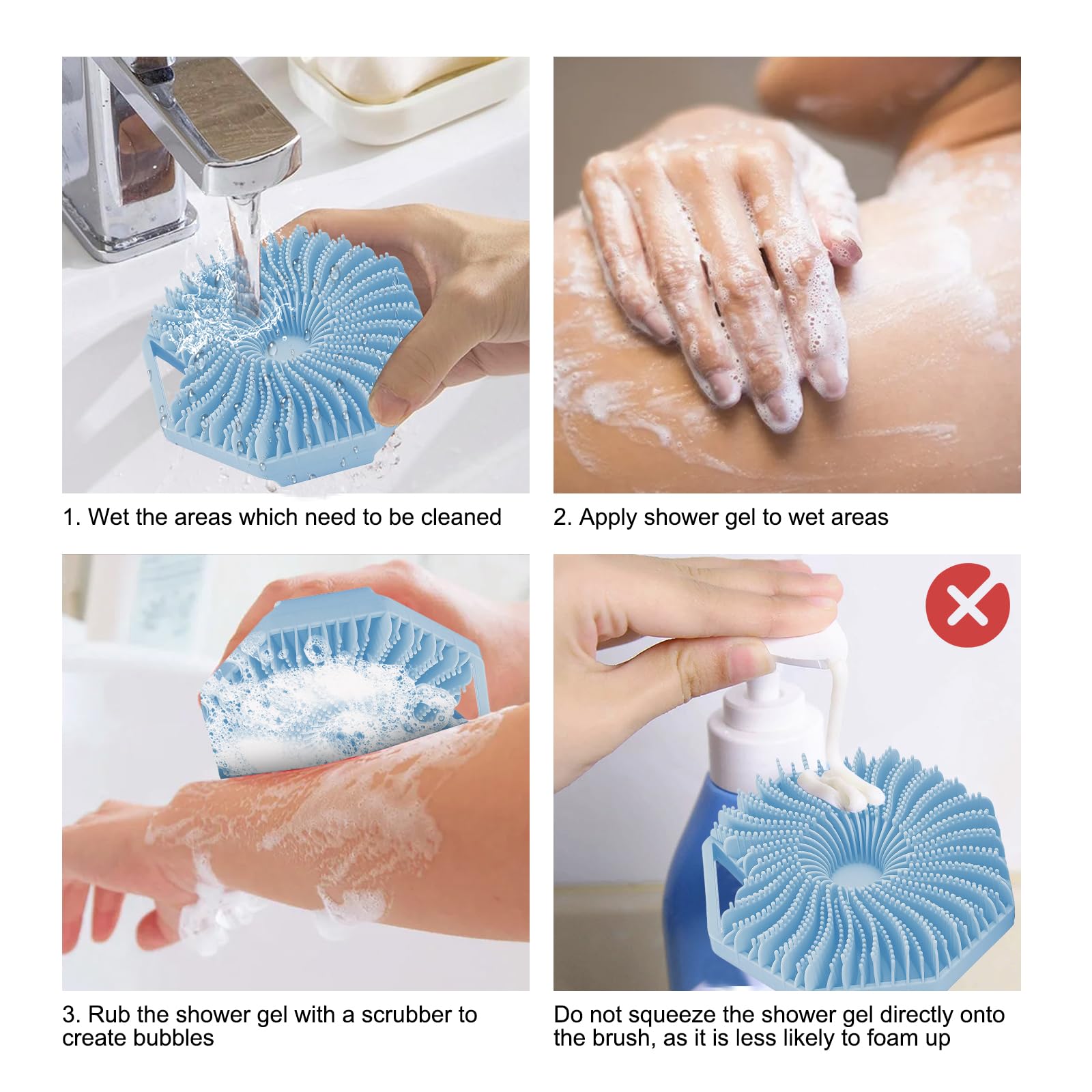 1. Wet the areas which need to be cleaned

2. Apply shower gel to wet areas

3. Rub the shower gel with a scrubber to create bubbles

Do not squeeze the shower gel directly onto the brush, as it is less likely to foam up