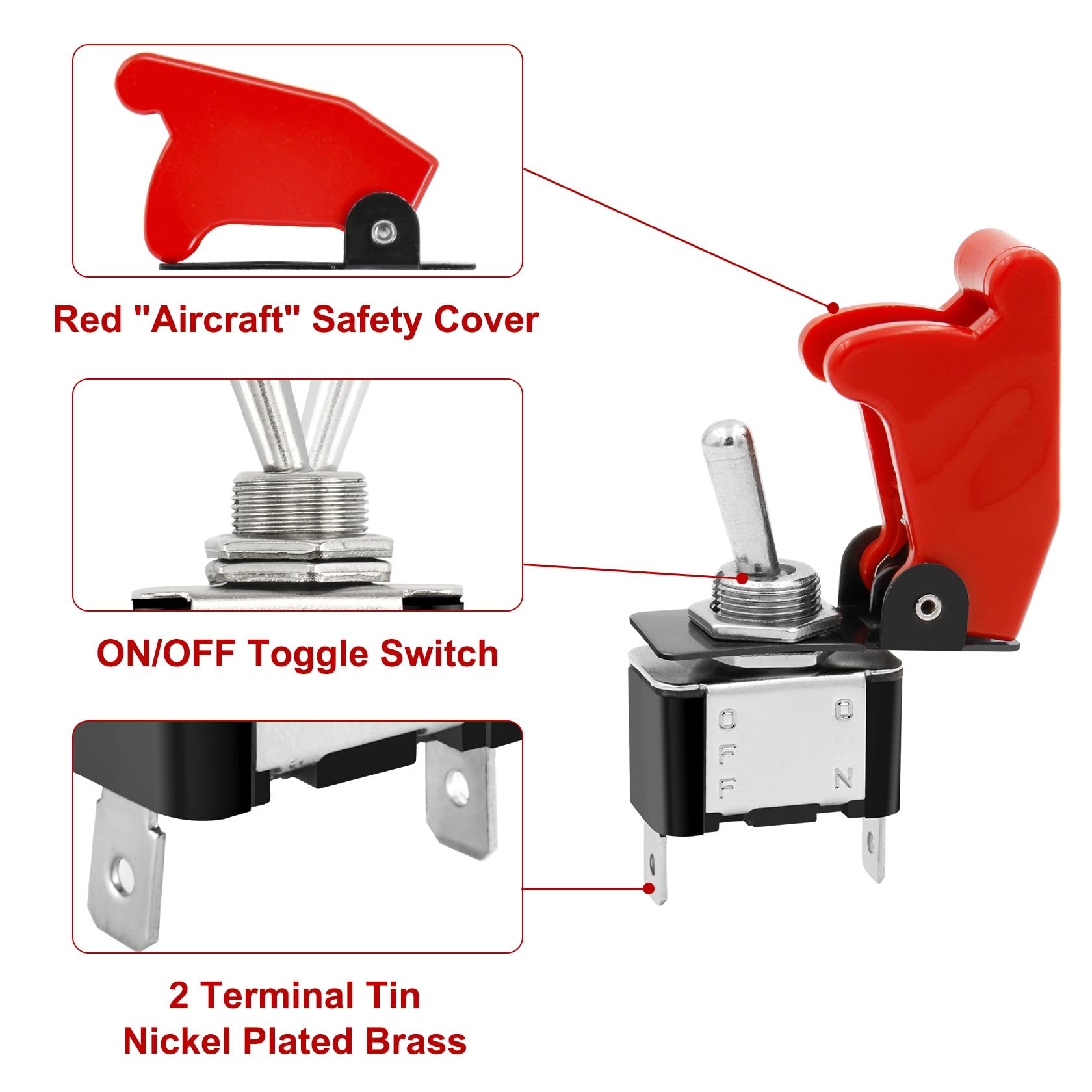 Red "Aircraft" Safety Cover

ON/OFF Toggle Switch

2 Terminal Tin
Nickel Plated Brass

OFF

ON