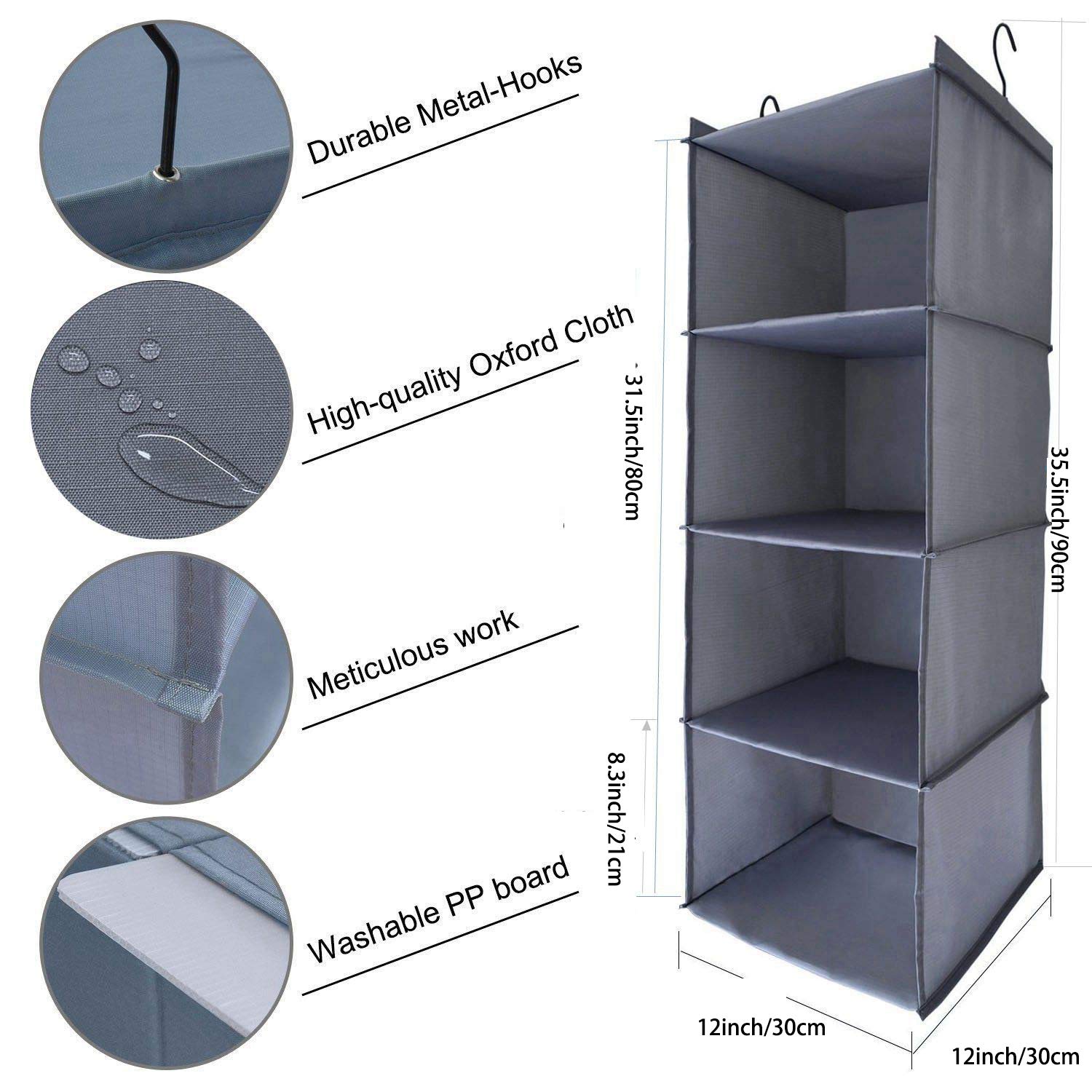 Durable Metal-Hooks

High-quality Oxford Cloth

Meticulous work

Washable PP board

31.5inch/80cm

8.3inch/21cm

35.5inch/90cm

12inch/30cm

12inch/30cm