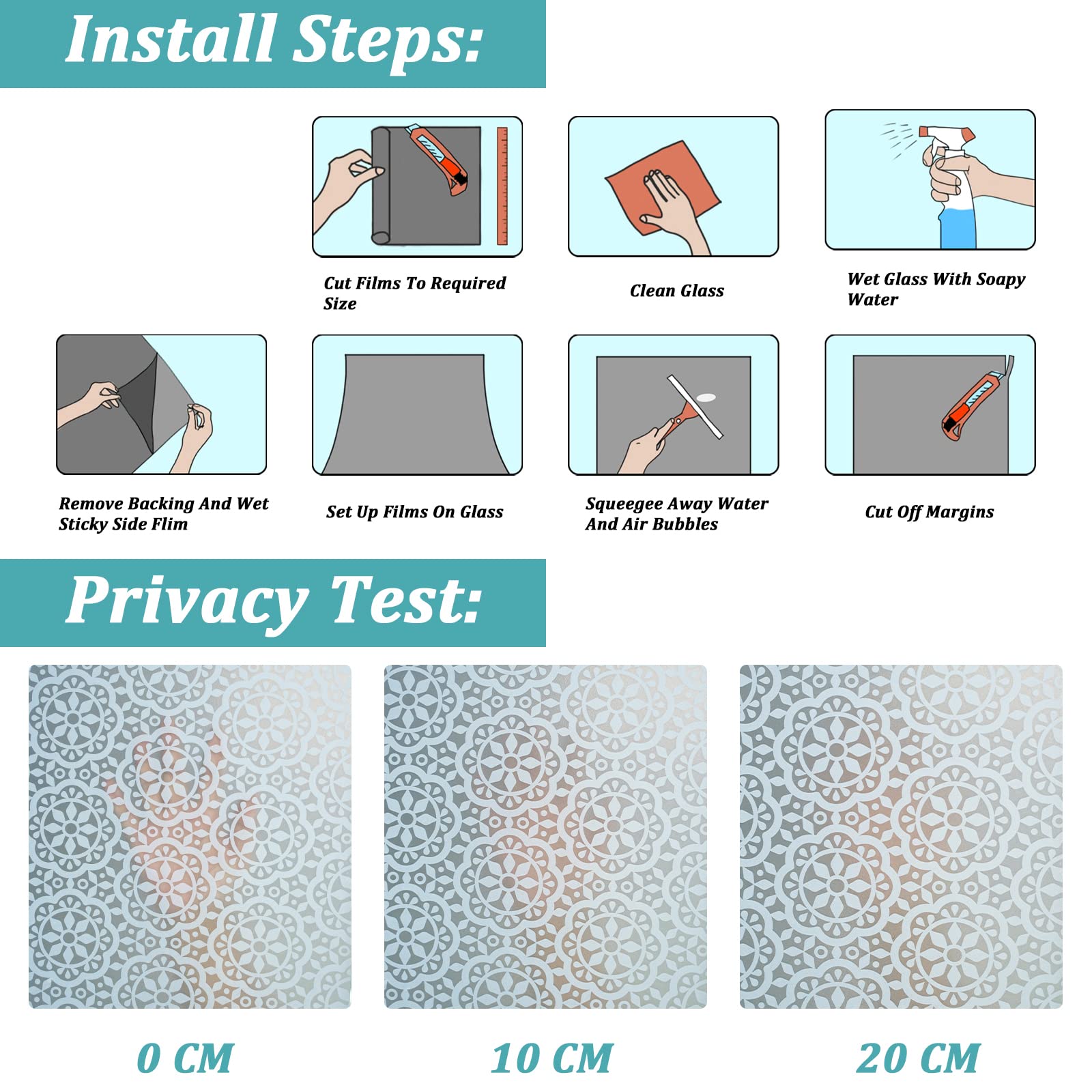 Install Steps:

Cut Films To Required Size

Clean Glass

Wet Glass With Soapy Water

Remove Backing And Wet Sticky Side Flim

Set Up Films On Glass

Squeegee Away Water And Air Bubbles

Cut Off Margins

Privacy Test:

0 CM

10 CM

20 CM