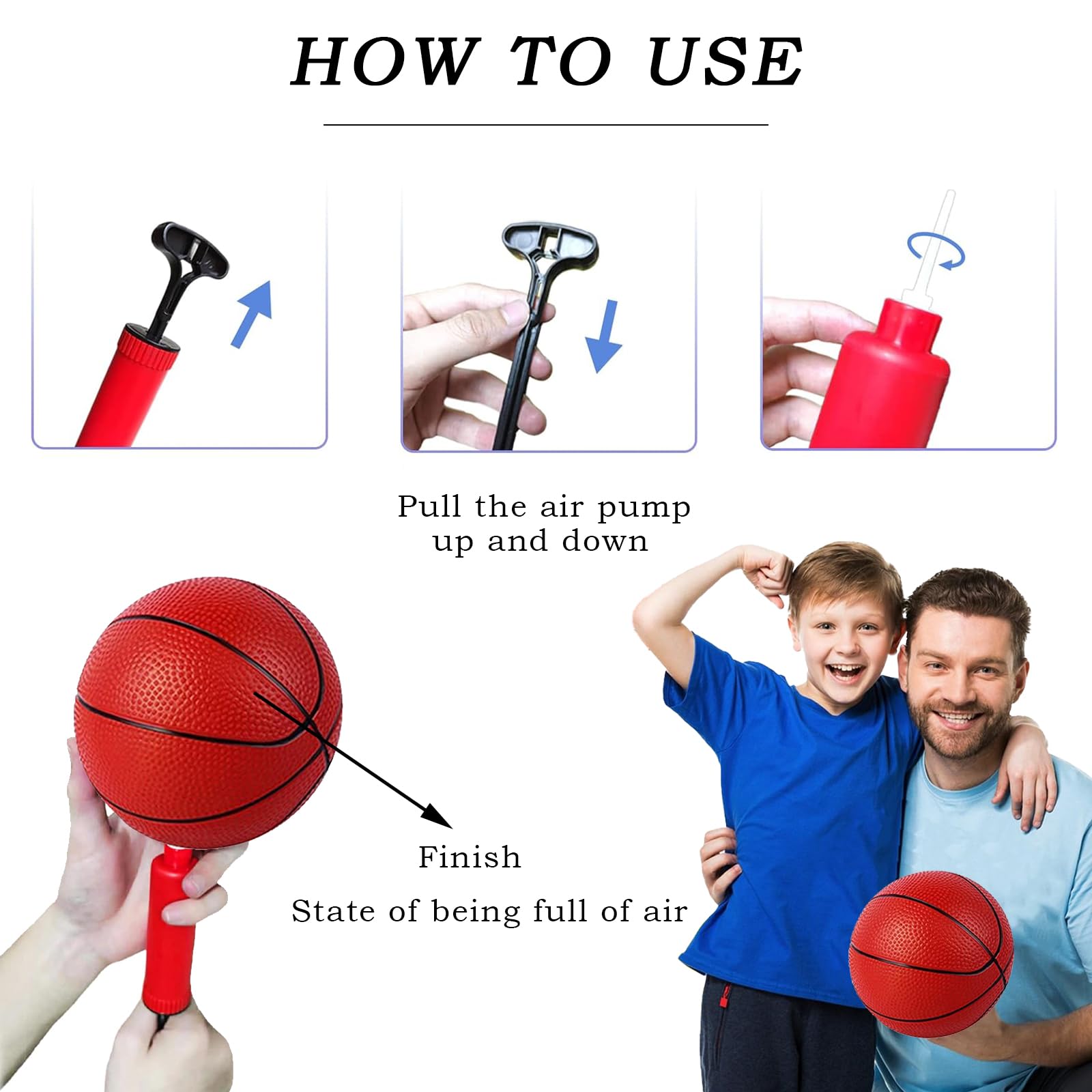 HOW TO USE

Pull the air pump up and down

Finish

State of being full of air