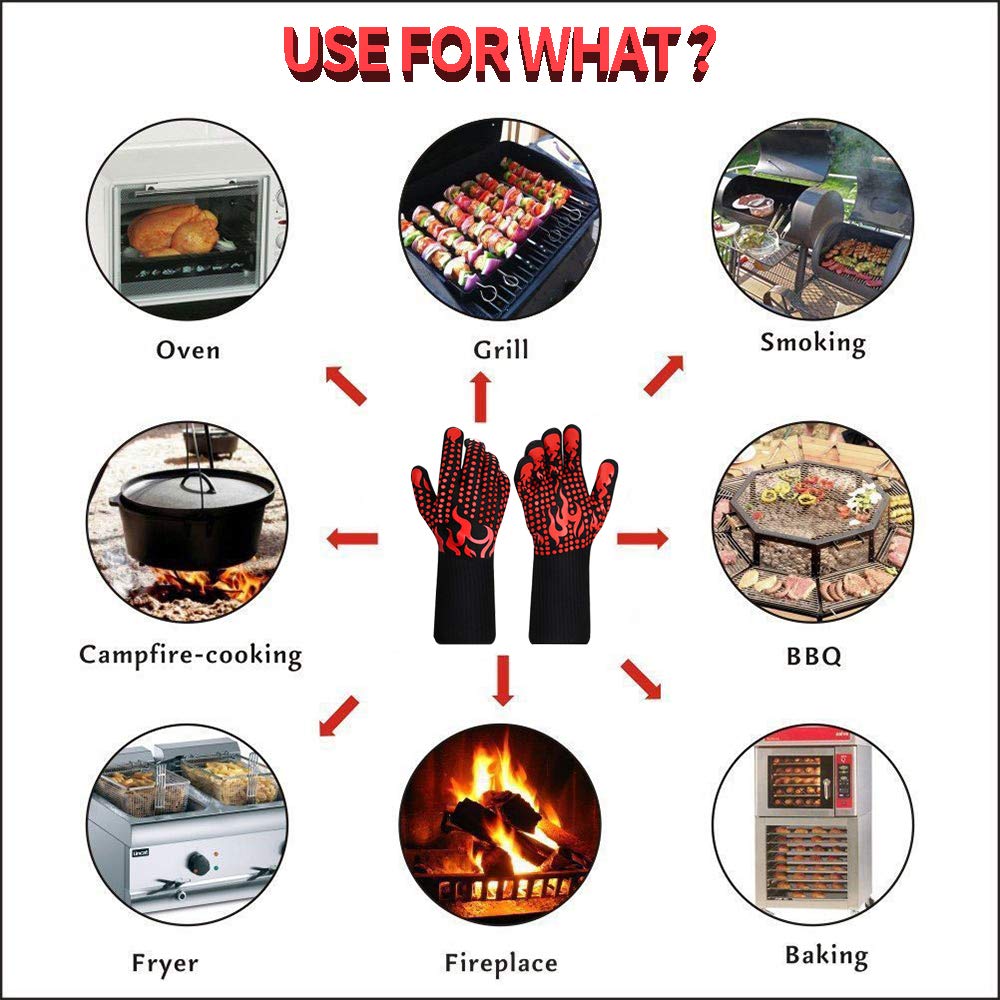 USE FOR WHAT ?

Oven

Grill

Smoking

Campfire-cooking

BBQ

Fryer

Fireplace

Baking