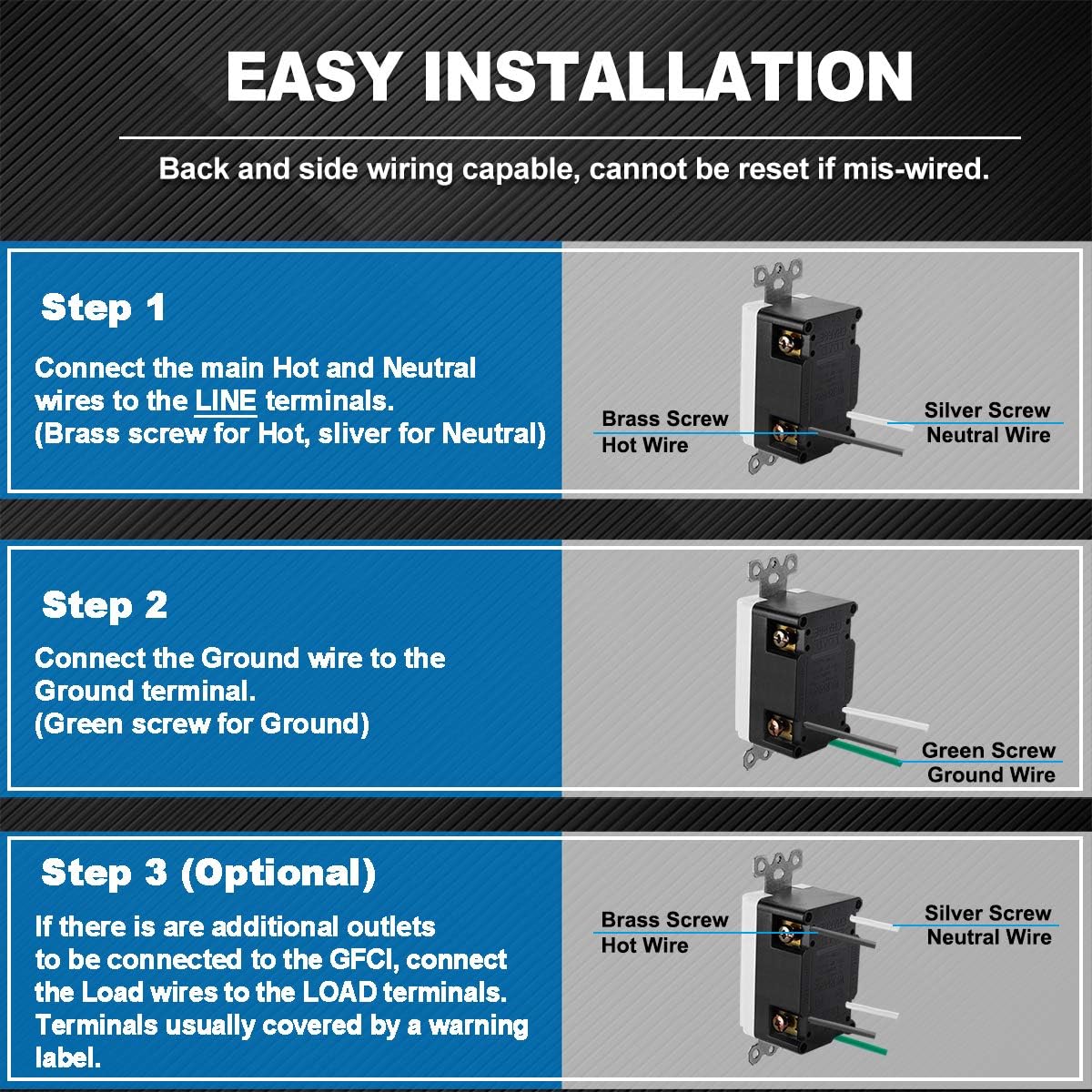 EASY INSTALLATION

Back and side wiring capable, cannot be reset if mis-wired.

Step 1

Connect the main Hot and Neutral wires to the LINE terminals. (Brass screw for Hot, sliver for Neutral)

Brass Screw
Hot Wire

Silver Screw
Neutral Wire

Step 2

Connect the Ground wire to the Ground terminal. (Green screw for Ground)

Green Screw
Ground Wire

Step 3 (Optional)

If there is are additional outlets to be connected to the GFCI, connect the Load wires to the LOAD terminals. Terminals usually covered by a warning label.

Brass Screw
Hot Wire

Silver Screw
Neutral Wire