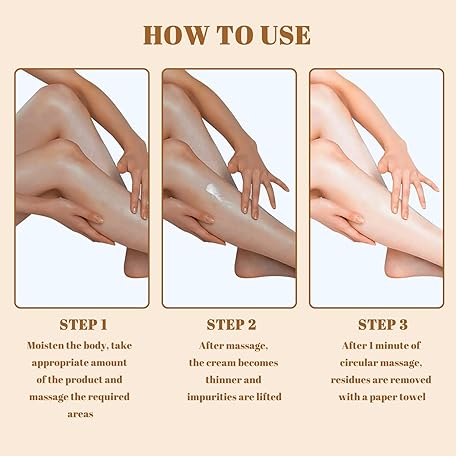 HOW TO USE

STEP 1
Moisten the body, take appropriate amount of the product and massage the required areas

STEP 2
After massage, the cream becomes thinner and impurities are lifted

STEP 3
After 1 minute of circular massage, residues are removed with a paper towel