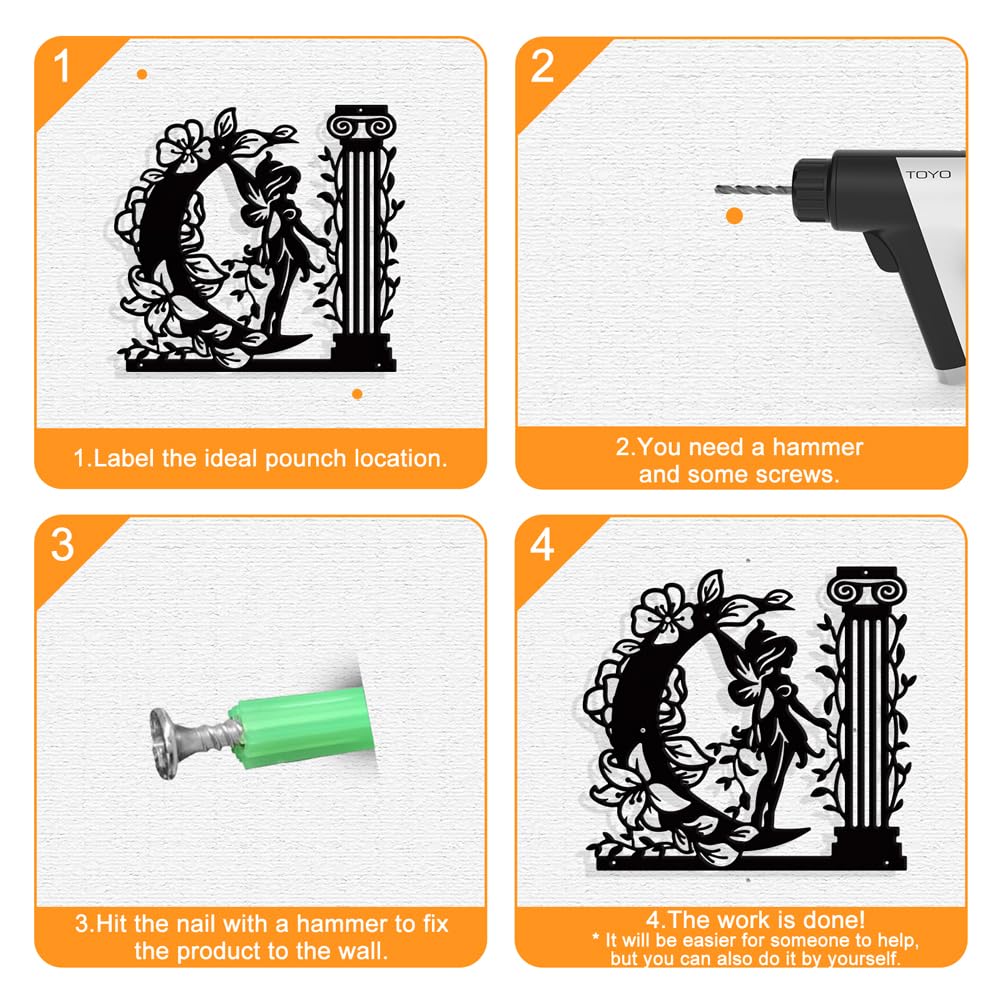 1

1.Label the ideal pounch location.

2

TOYO

2.You need a hammer and some screws.

3

3.Hit the nail with a hammer to fix the product to the wall.

4

4.The work is done!
* It will be easier for someone to help, but you can also do it by yourself.