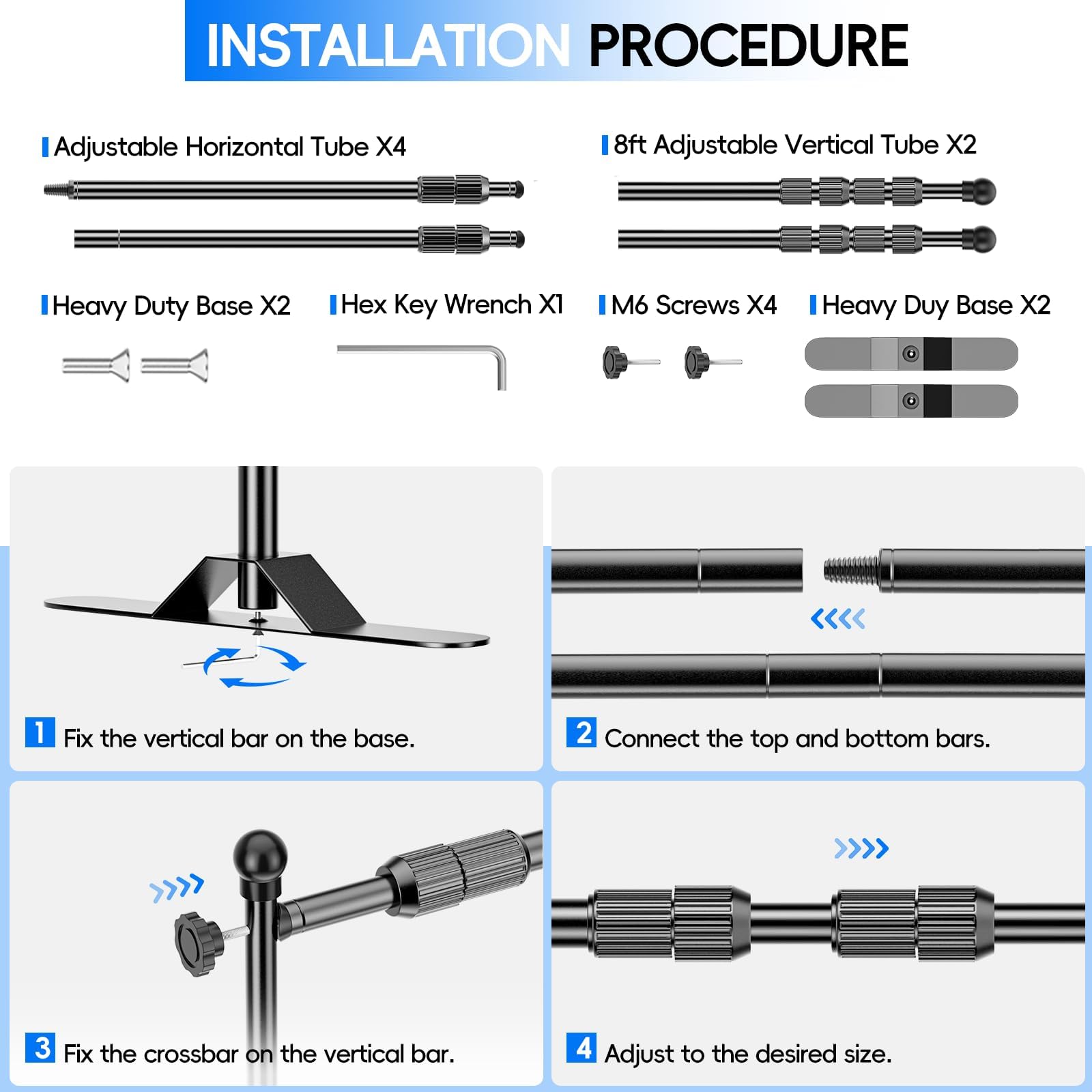 INSTALLATION PROCEDURE

Adjustable Horizontal Tube X4

8ft Adjustable Vertical Tube X2

Heavy Duty Base X2

Hex Key Wrench X1

M6 Screws X4

Heavy Duy Base X2

1 Fix the vertical bar on the base.

2 Connect the top and bottom bars.

3 Fix the crossbar on the vertical bar.

4 Adjust to the desired size.