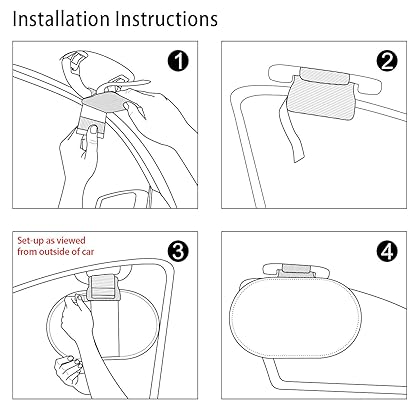 Installation Instructions

1

2

Set-up as viewed from outside of car

3

4