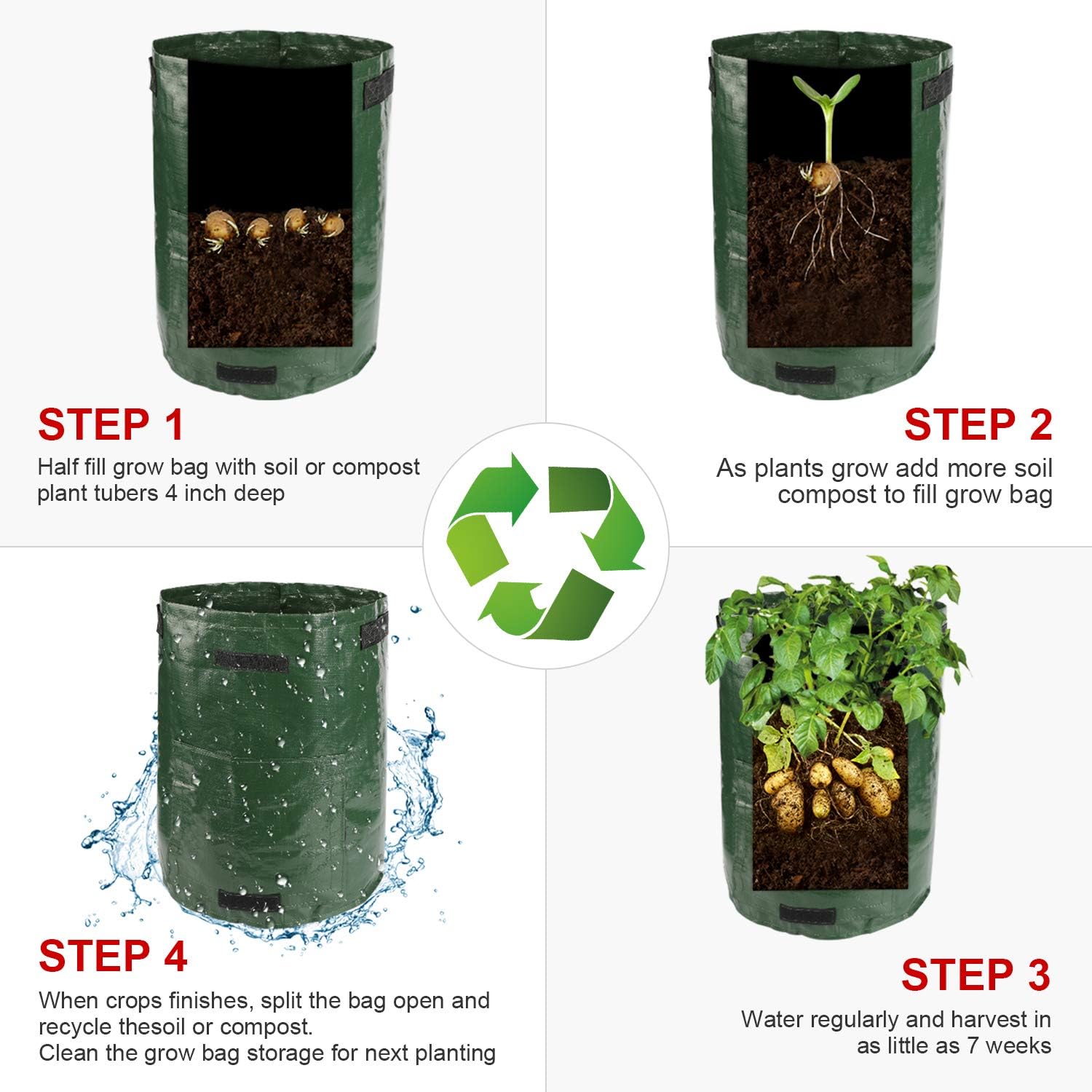 STEP 1
Half fill grow bag with soil or compost plant tubers 4 inch deep

STEP 2
As plants grow add more soil compost to fill grow bag

STEP 4
When crops finishes, split the bag open and recycle thesoil or compost.
Clean the grow bag storage for next planting

STEP 3
Water regularly and harvest in as little as 7 weeks