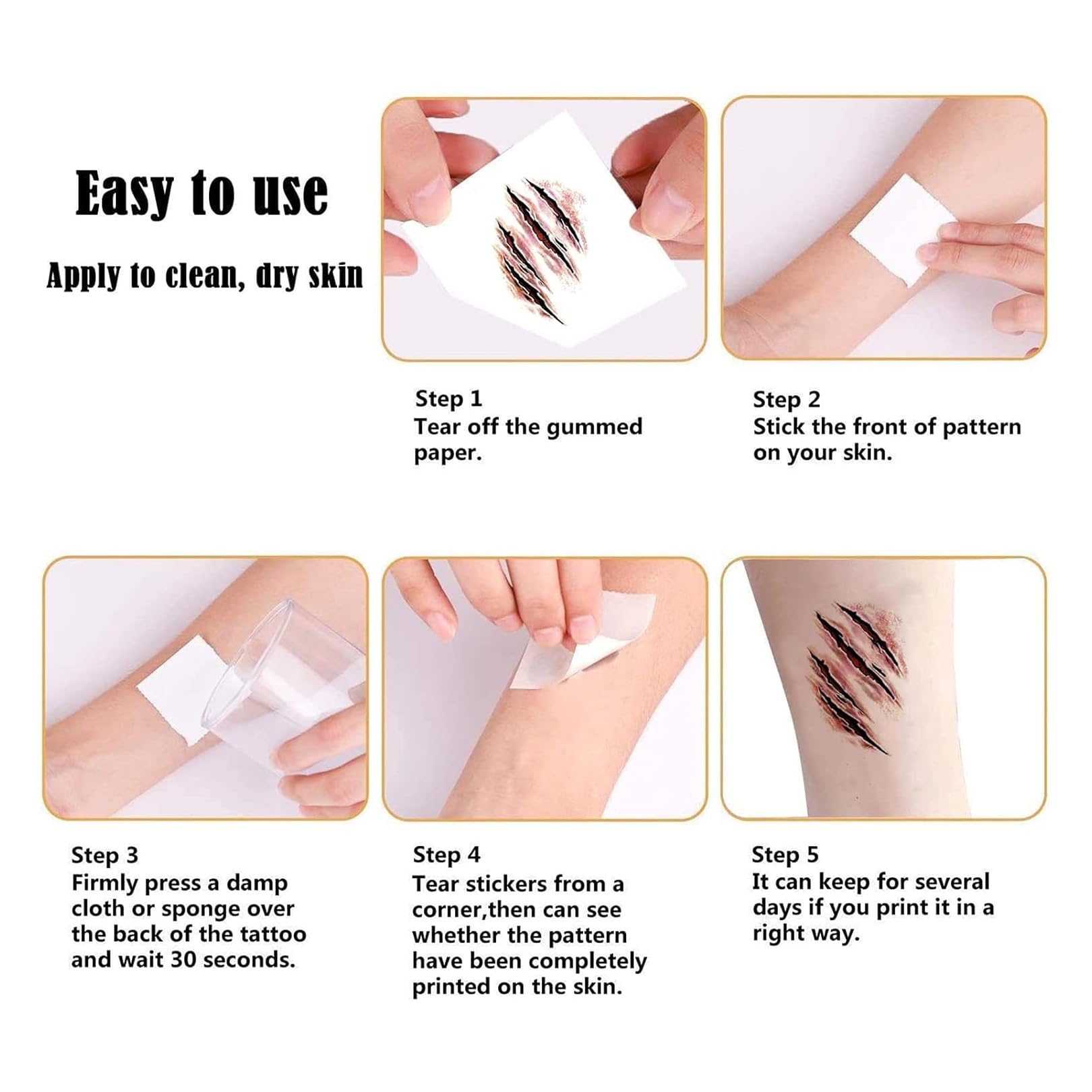 Easy to use

Apply to clean, dry skin

Step 1
Tear off the gummed paper.

Step 2
Stick the front of pattern on your skin.

Step 3
Firmly press a damp cloth or sponge over the back of the tattoo and wait 30 seconds.

Step 4
Tear stickers from a corner,then can see whether the pattern have been completely printed on the skin.

Step 5
It can keep for several days if you print it in a right way.