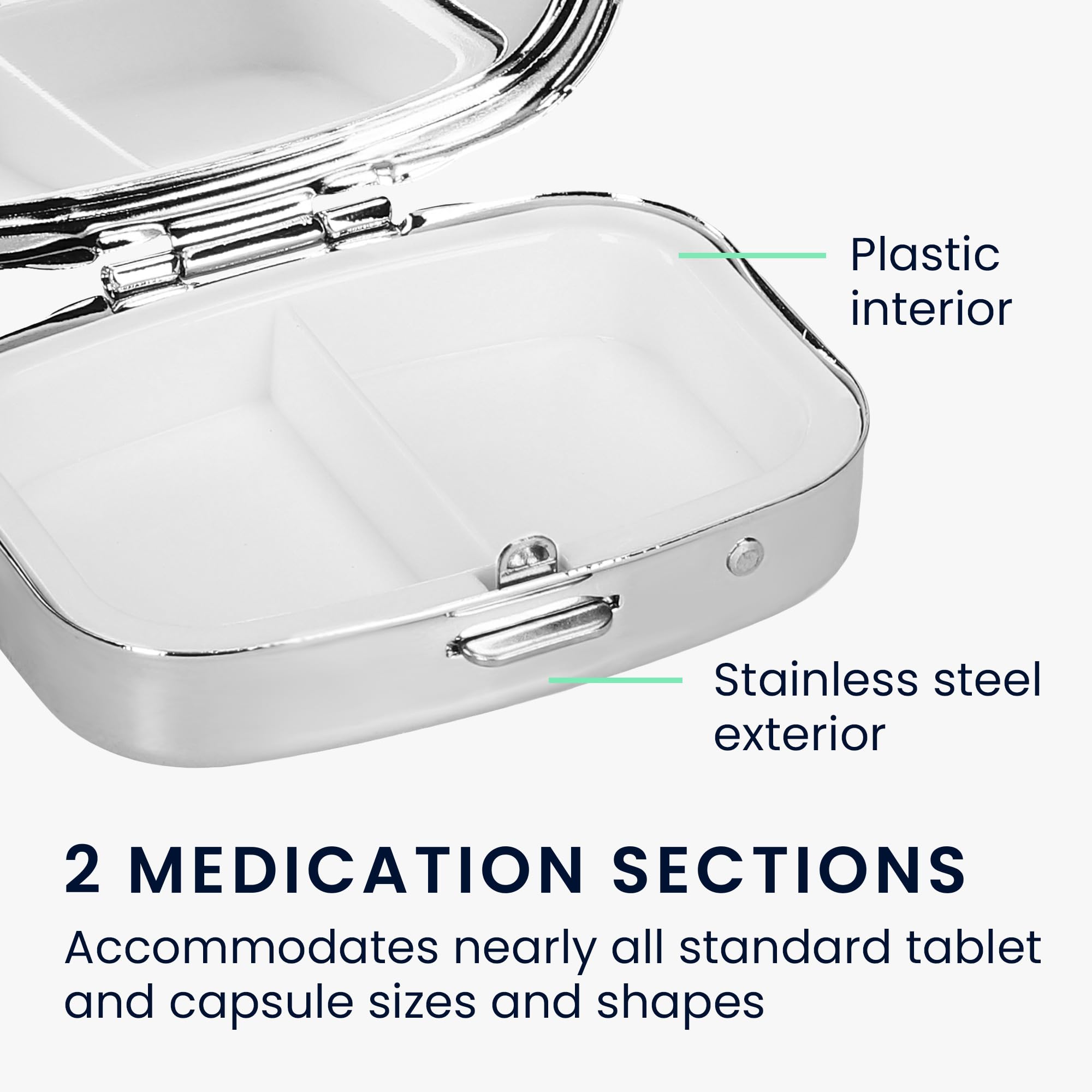 Plastic interior

Stainless steel exterior

2 MEDICATION SECTIONS

Accommodates nearly all standard tablet and capsule sizes and shapes