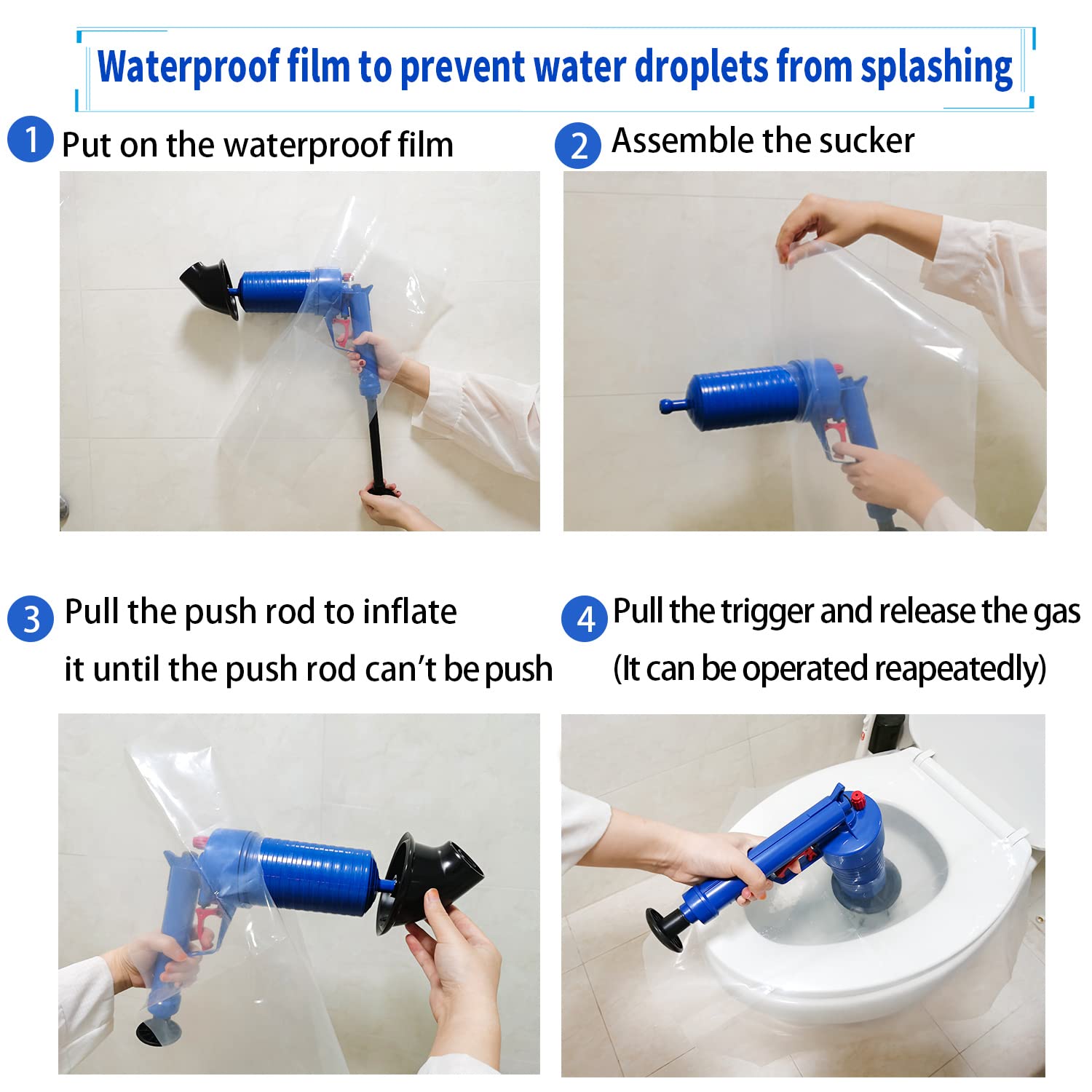 Waterproof film to prevent water droplets from splashing

1 Put on the waterproof film

2 Assemble the sucker

3 Pull the push rod to inflate it until the push rod can't be push

4 Pull the trigger and release the gas (It can be operated reapeatedly)