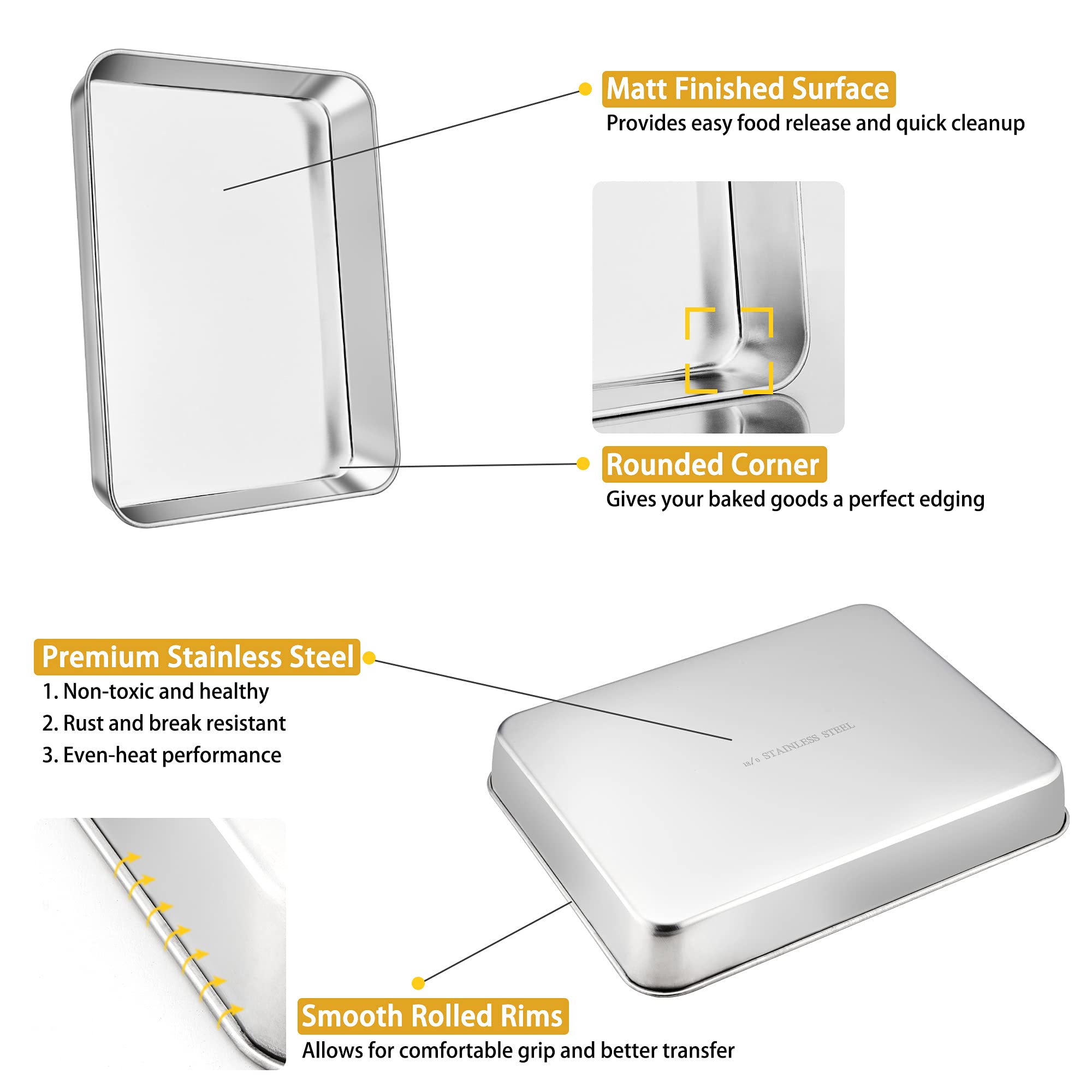 Matt Finished Surface
Provides easy food release and quick cleanup

Rounded Corner
Gives your baked goods a perfect edging

Premium Stainless Steel
1. Non-toxic and healthy
2. Rust and break resistant
3. Even-heat performance

18/0 STAINLESS STEEL

Smooth Rolled Rims
Allows for comfortable grip and better transfer