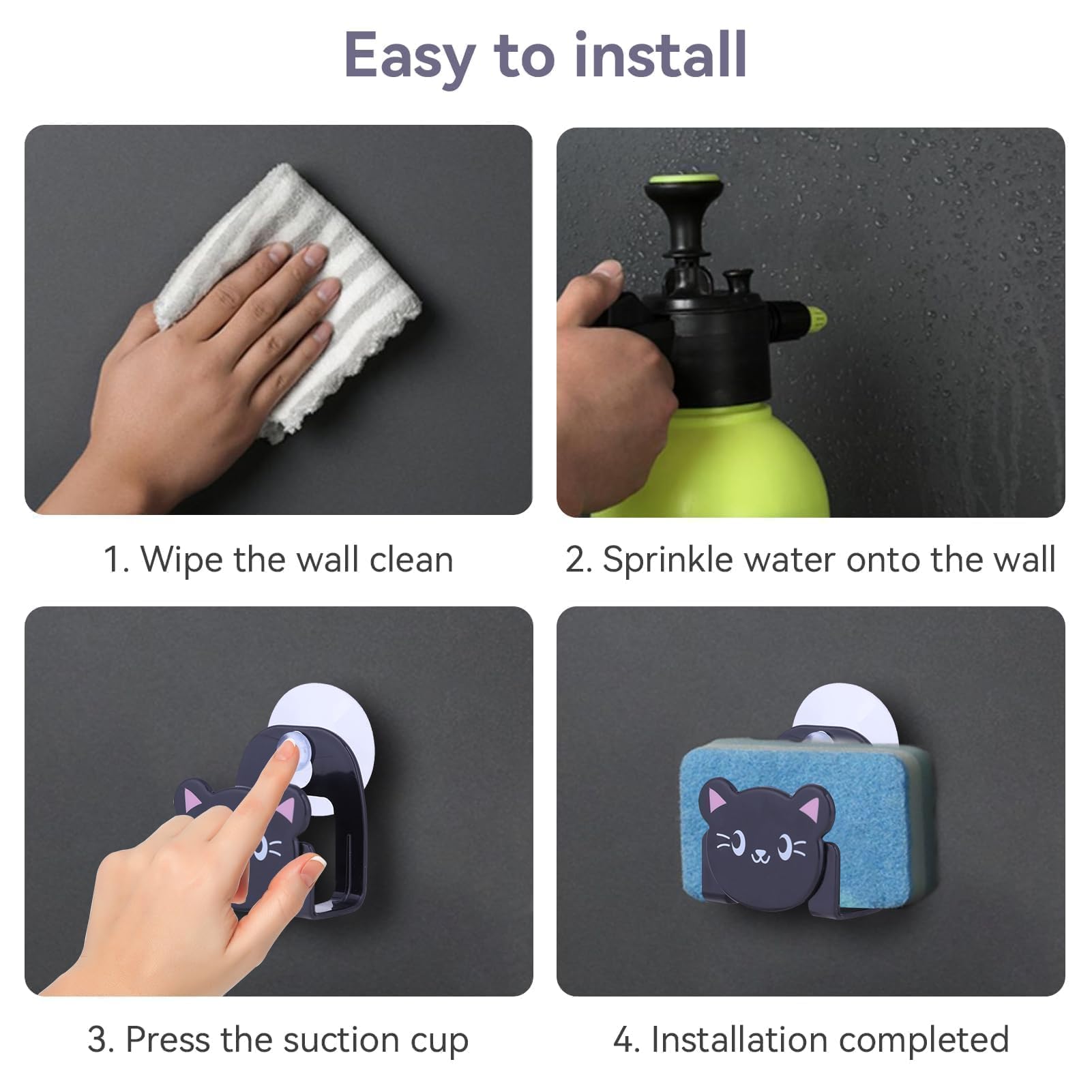 Easy to install

1. Wipe the wall clean

2. Sprinkle water onto the wall

3. Press the suction cup

4. Installation completed