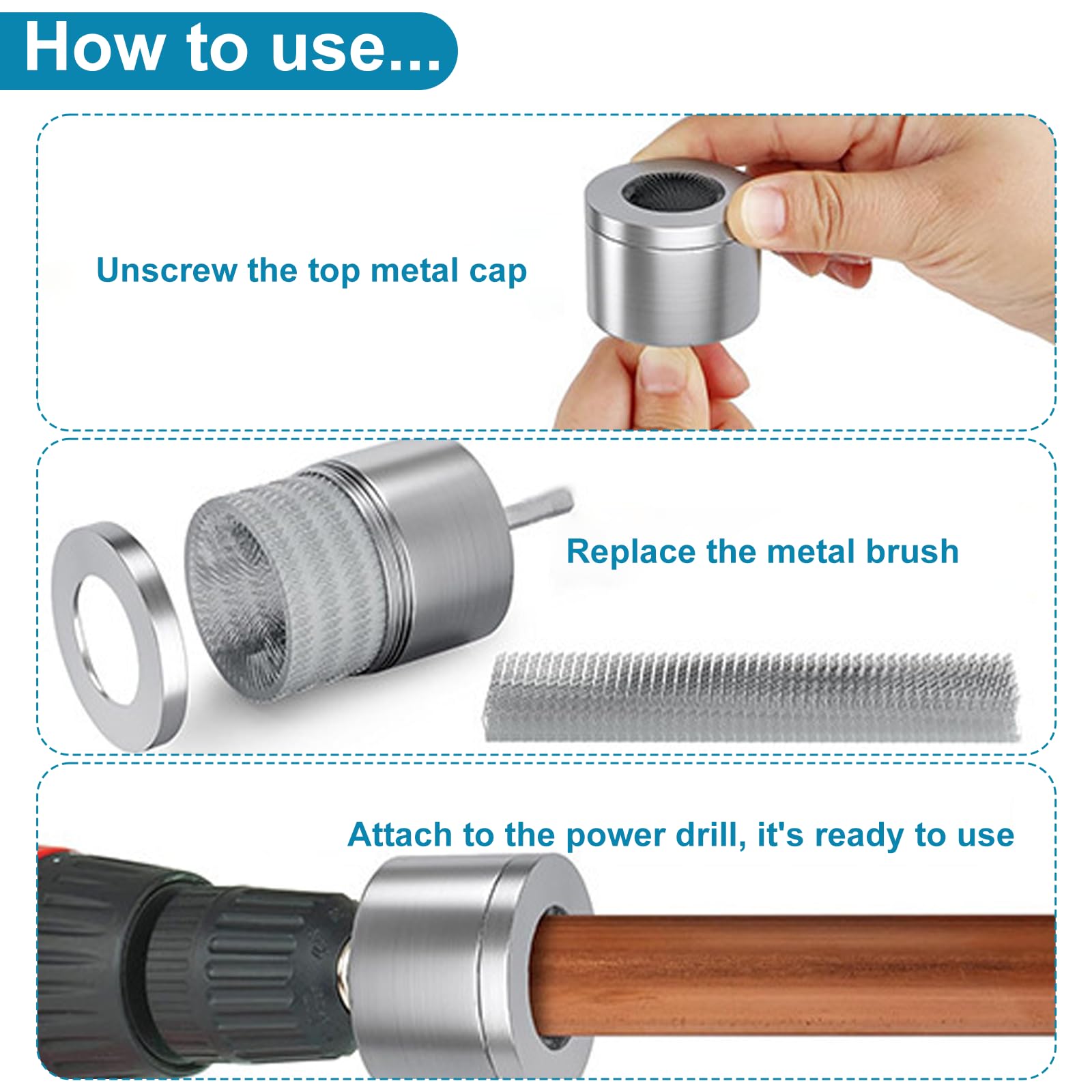 How to use...

Unscrew the top metal cap

Replace the metal brush

Attach to the power drill, it's ready to use