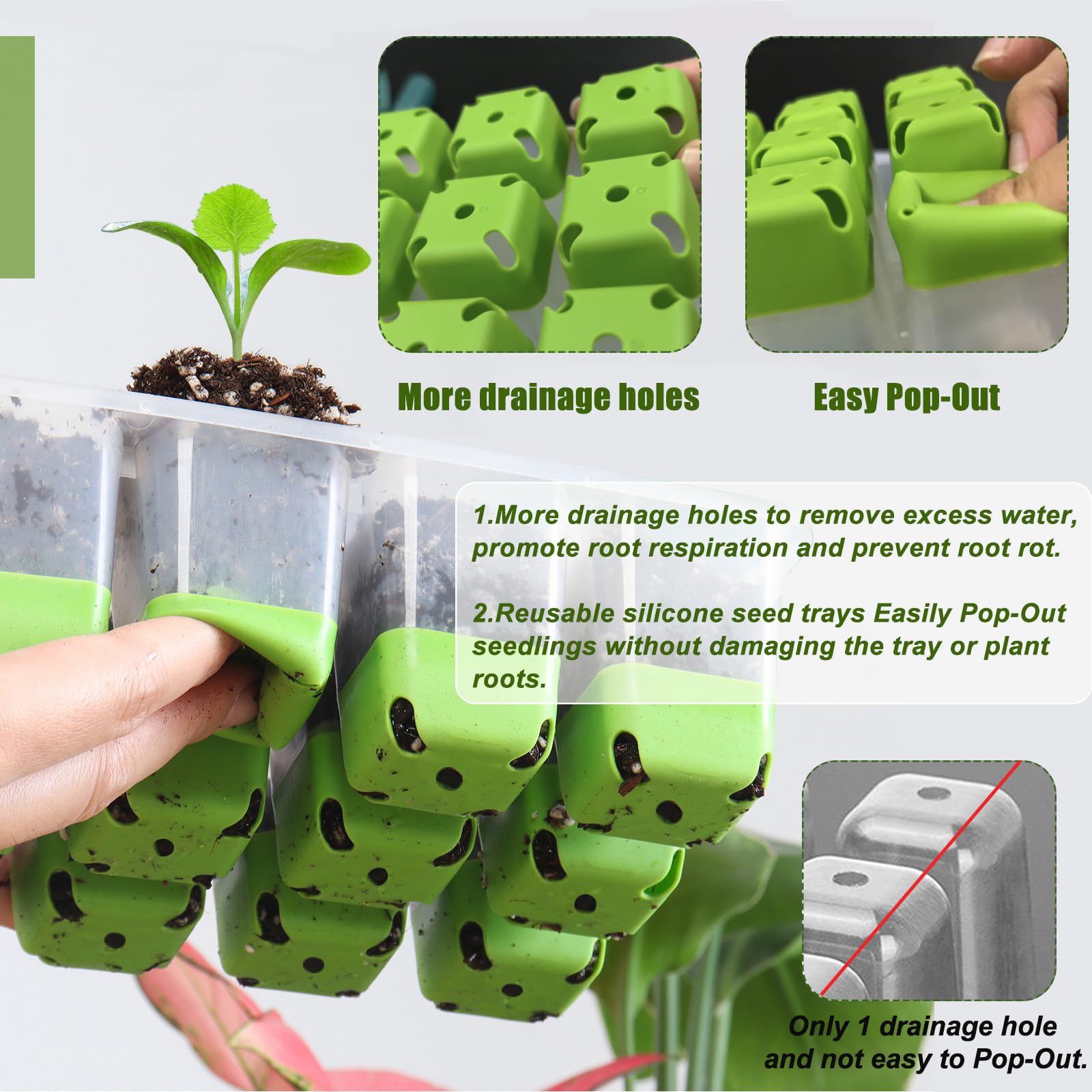 More drainage holes

Easy Pop-Out

1.More drainage holes to remove excess water, promote root respiration and prevent root rot.

2.Reusable silicone seed trays Easily Pop-Out seedlings without damaging the tray or plant roots.

Only 1 drainage hole and not easy to Pop-Out.