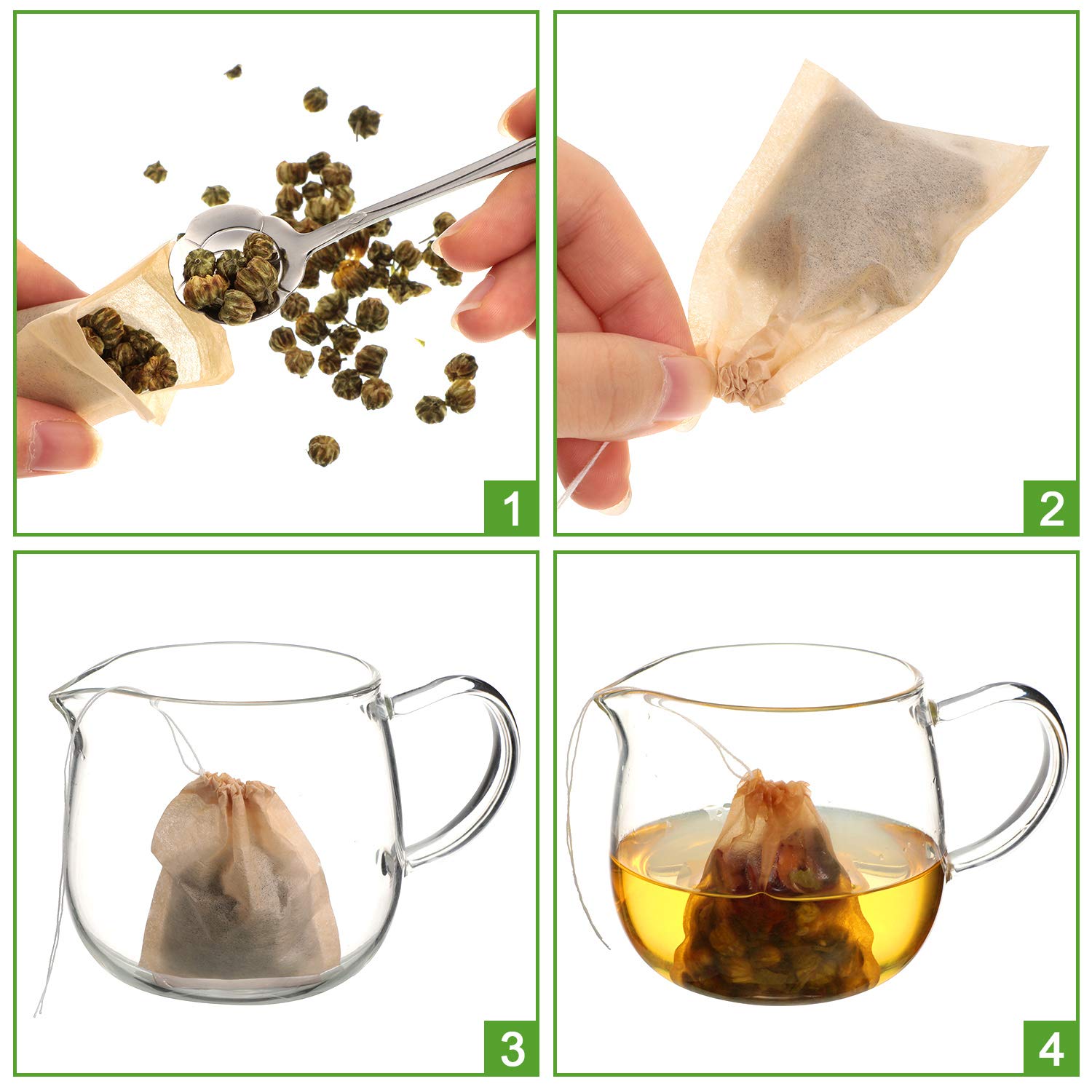 1

2

3

4