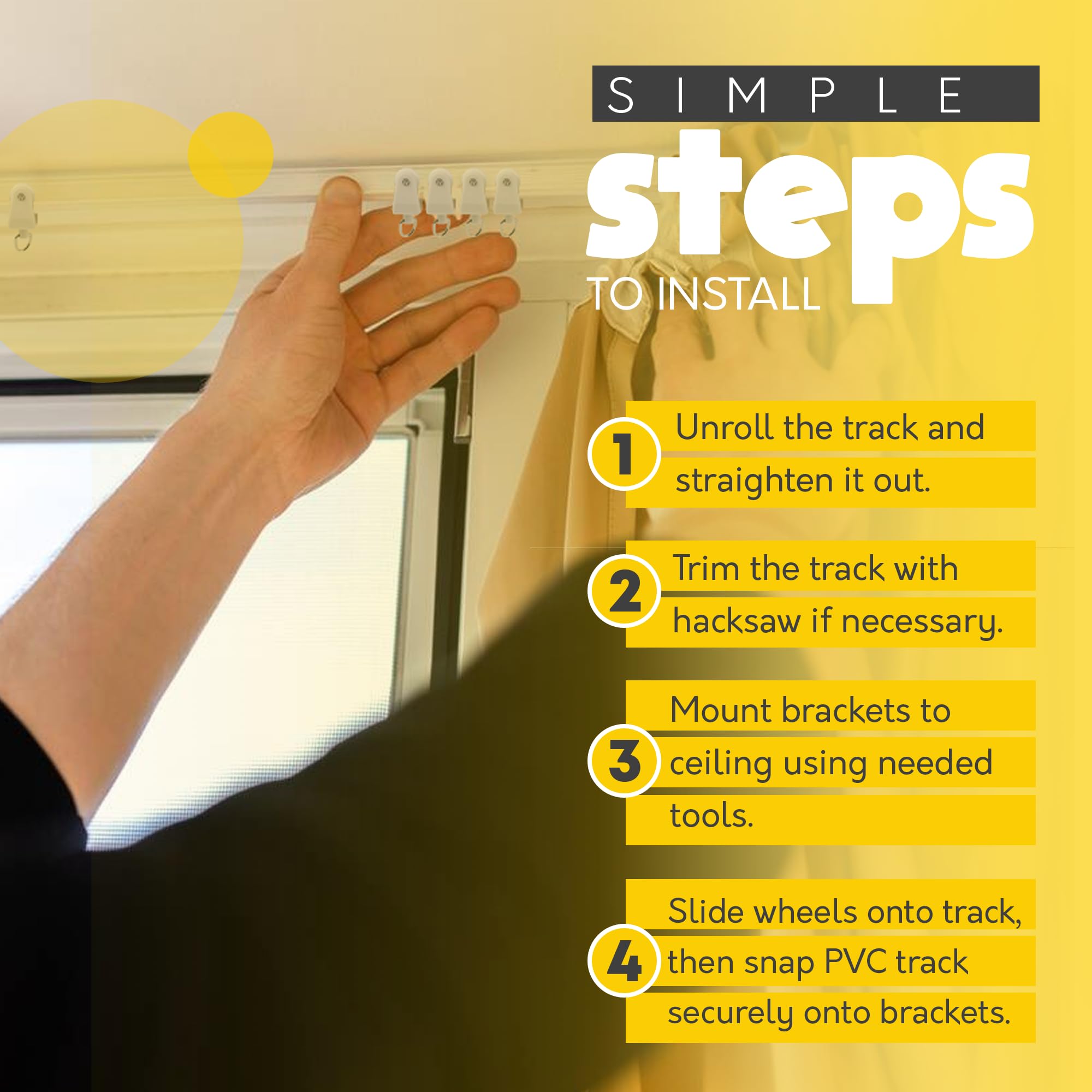 SIMPLE
steps
TO INSTALL

1 Unroll the track and straighten it out.

2 Trim the track with hacksaw if necessary.

3 Mount brackets to ceiling using needed tools.

4 Slide wheels onto track, then snap PVC track securely onto brackets.