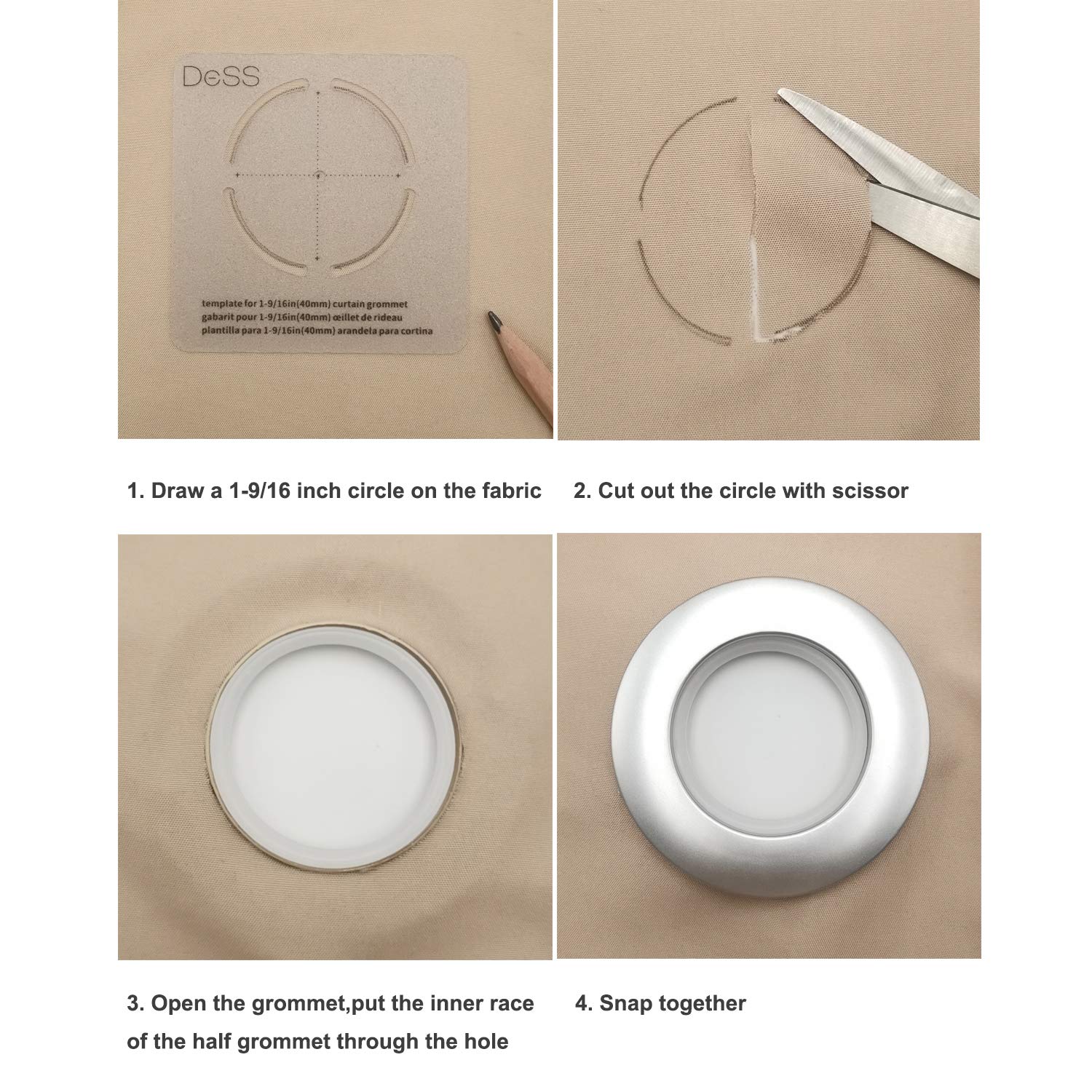 DeSS

template for 1-9/16in(40mm) curtain grommet
gabarit pour 1-9/16in(40mm) œillet de rideau
plantilla para 1-9/16in(40mm) arandela para cortina

1. Draw a 1-9/16 inch circle on the fabric

2. Cut out the circle with scissor

3. Open the grommet,put the inner race of the half grommet through the hole

4. Snap together