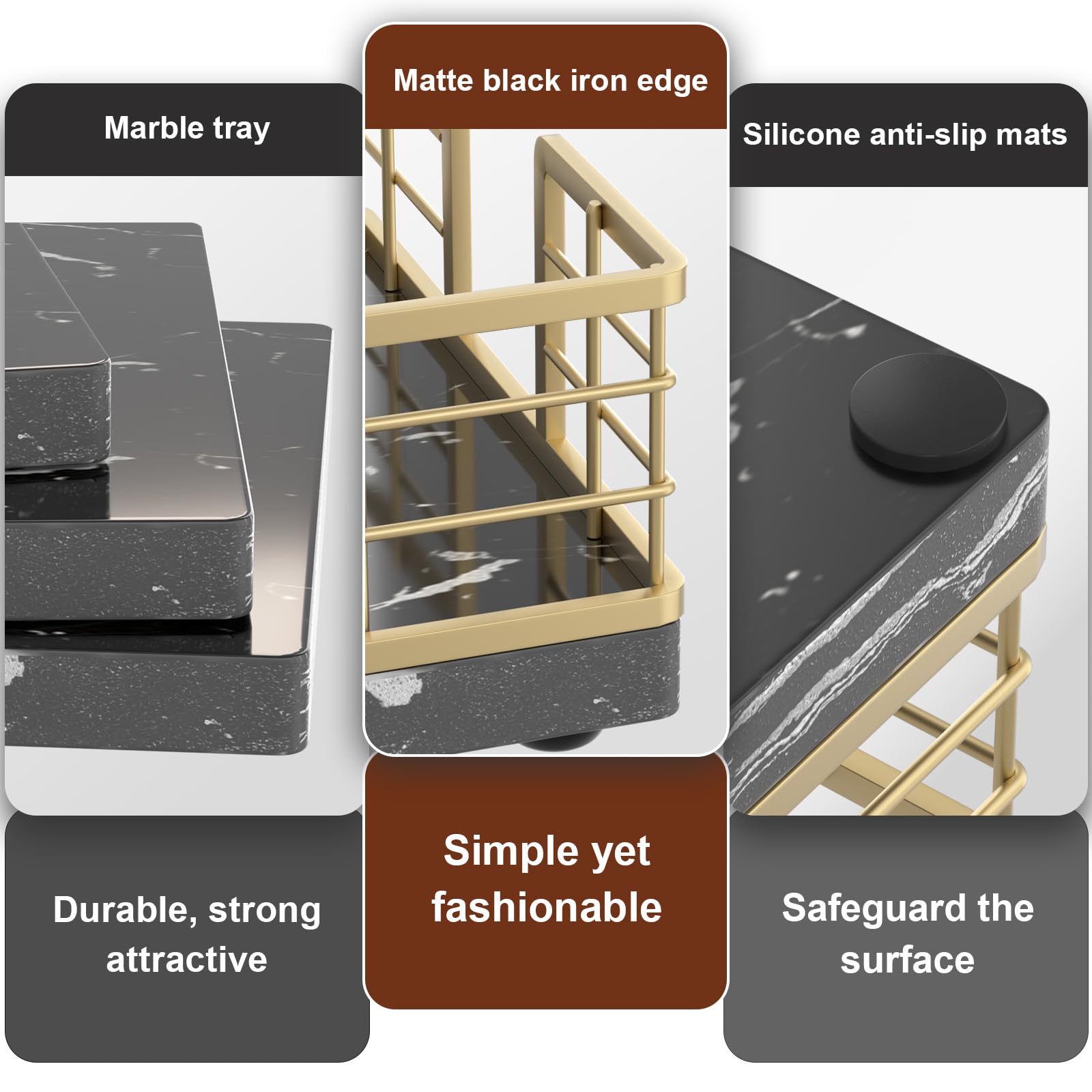 Marble tray

Durable, strong attractive

Matte black iron edge

Simple yet fashionable

Silicone anti-slip mats

Safeguard the surface